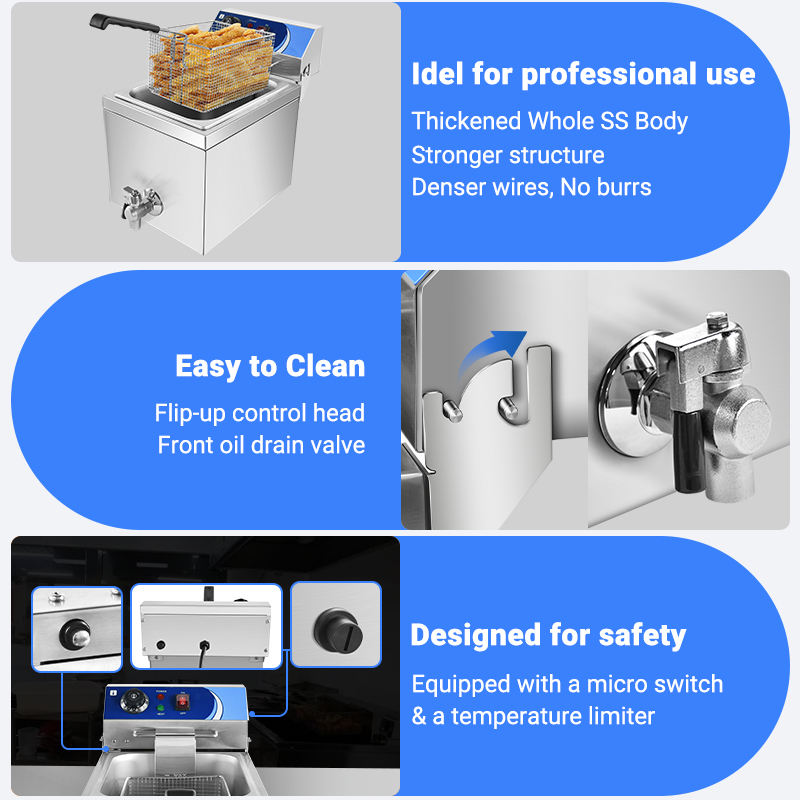 Idel for professional use

Thickened Whole SS Body
Stronger structure
Denser wires, No burrs

Easy to Clean

Flip-up control head
Front oil drain valve

Designed for safety

Equipped with a micro switch
& a temperature limiter