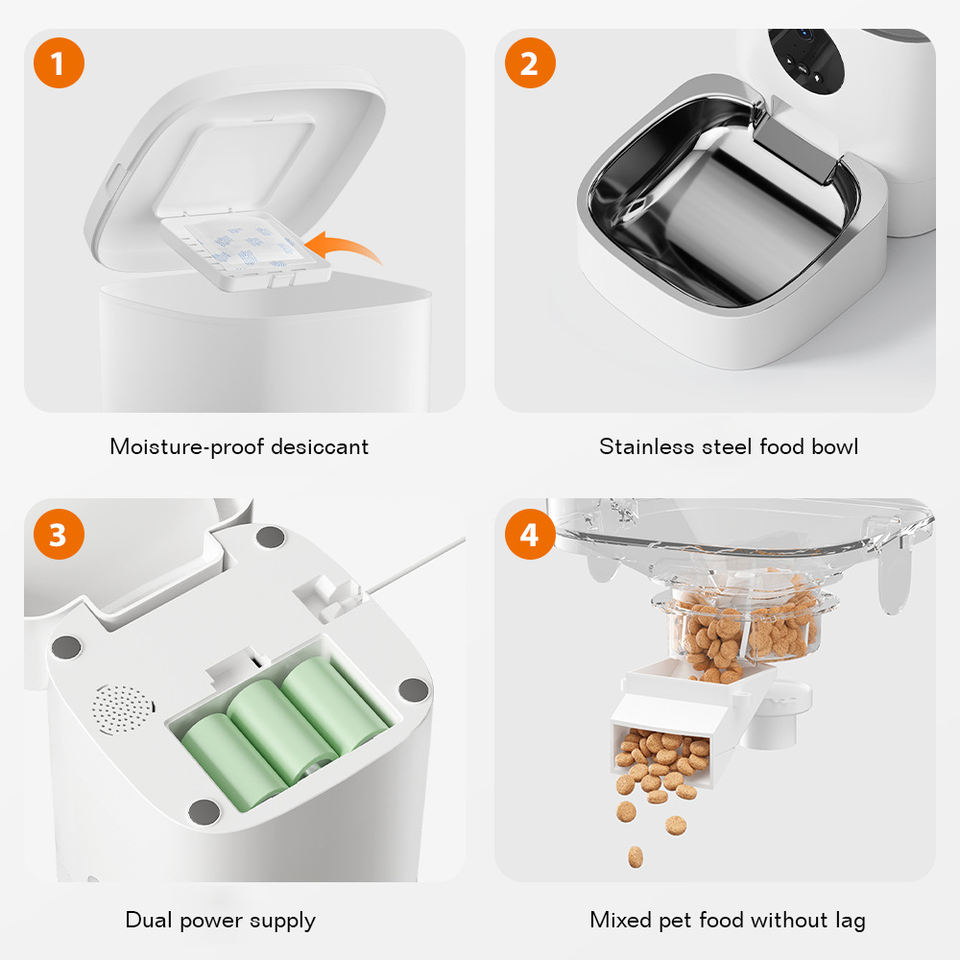 1

Moisture-proof desiccant

2

Stainless steel food bowl

3

Dual power supply

4

Mixed pet food without lag