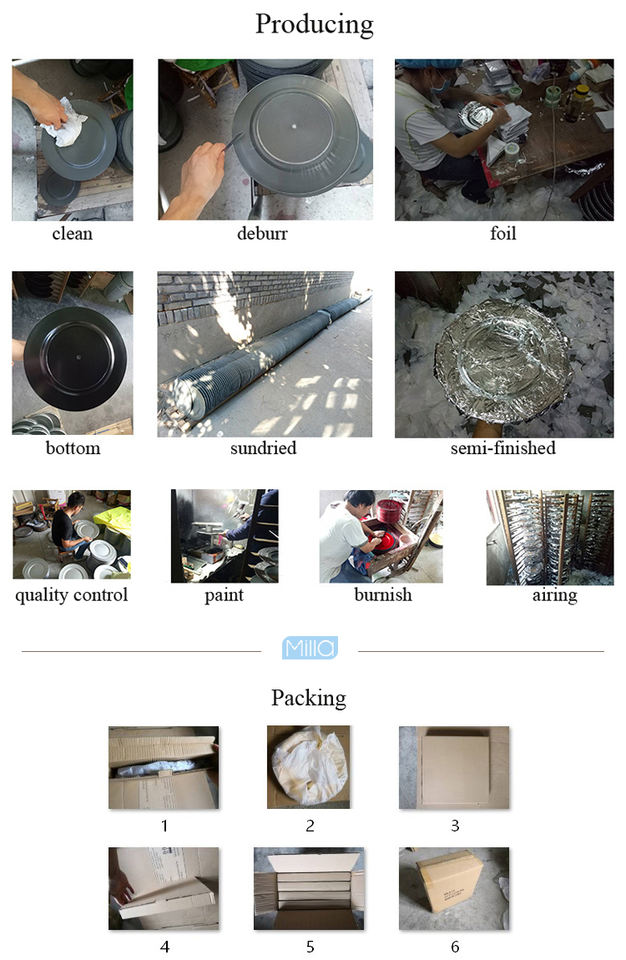 Producing

clean

deburr

foil

bottom

sundried

semi-finished

quality control

paint

burnish

airing

Milla

Packing

1

2

3

4

5

6