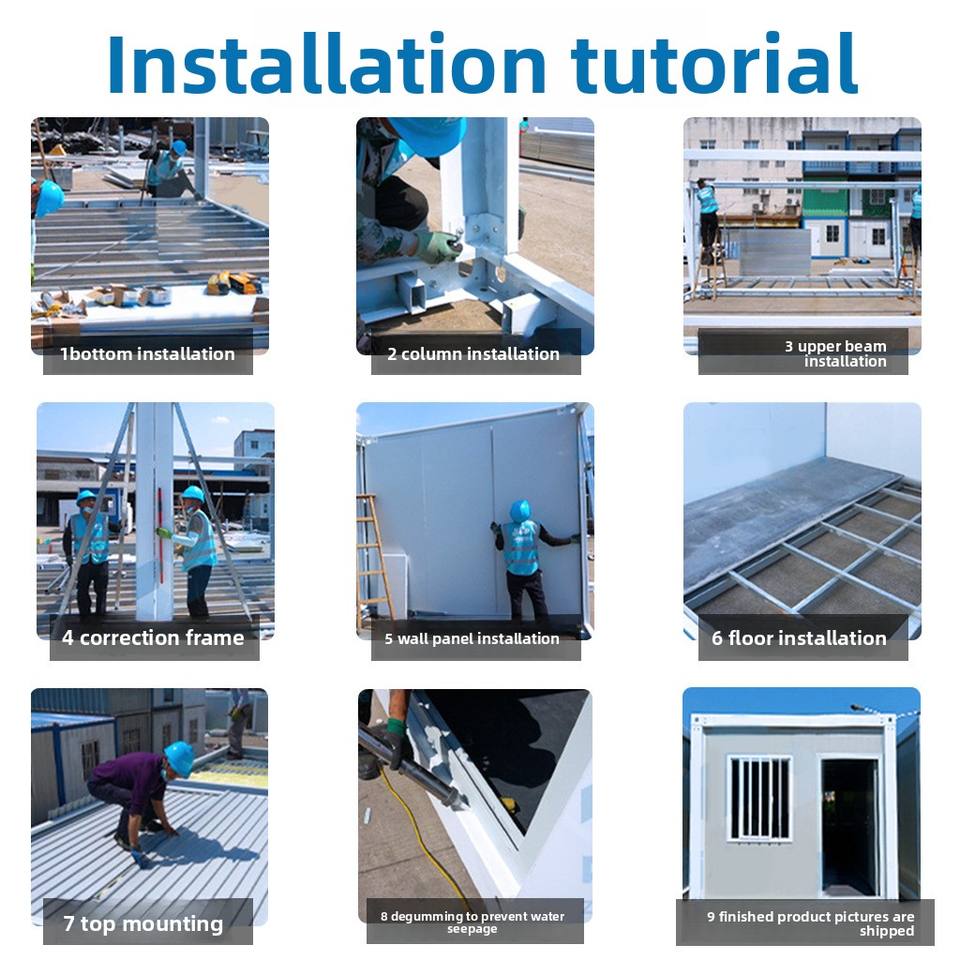 Installation tutorial

1bottom installation

2 column installation

3 upper beam installation

4 correction frame

5 wall panel installation

6 floor installation

7 top mounting

8 degumming to prevent water seepage

9 finished product pictures are shipped