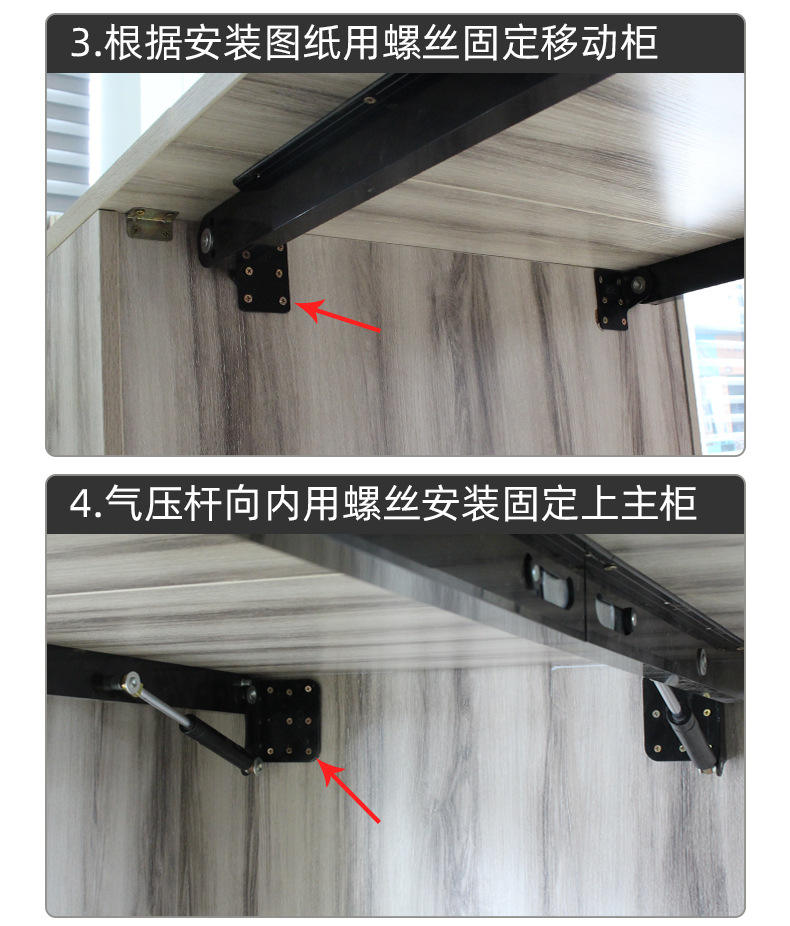 3.根据安装图纸用螺丝固定移动柜

4.气压杆向内用螺丝安装固定上主柜