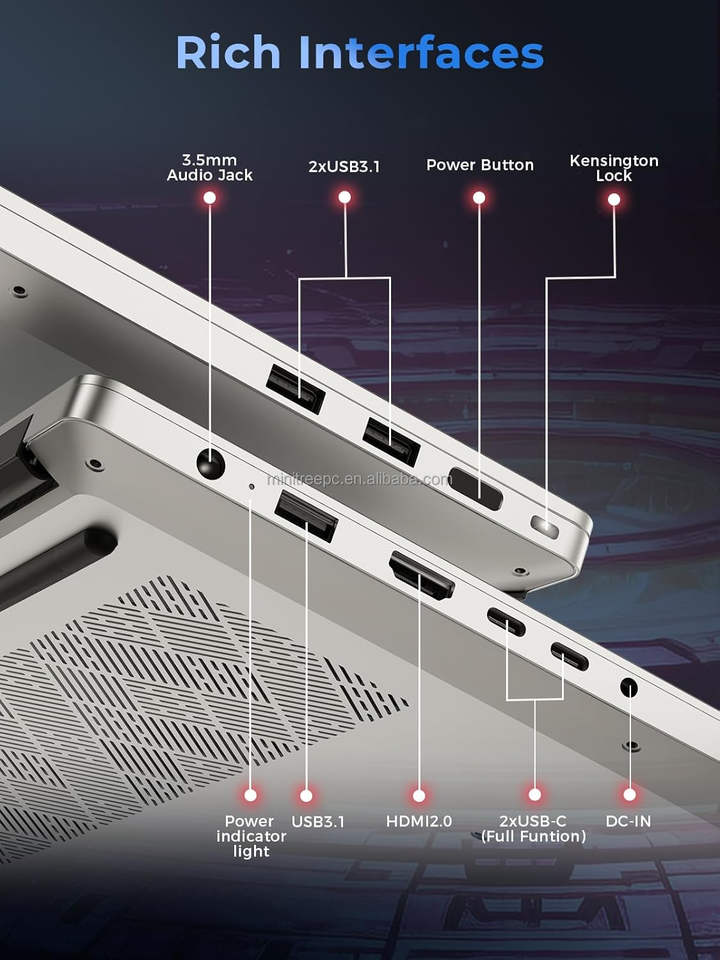 Rich Interfaces

3.5mm Audio Jack

2xUSB3.1

Power Button

Kensington Lock

minitreepc.en.alibaba.com

Power indicator light

USB3.1

HDMI2.0

2xUSB-C (Full Funtion)

DC-IN