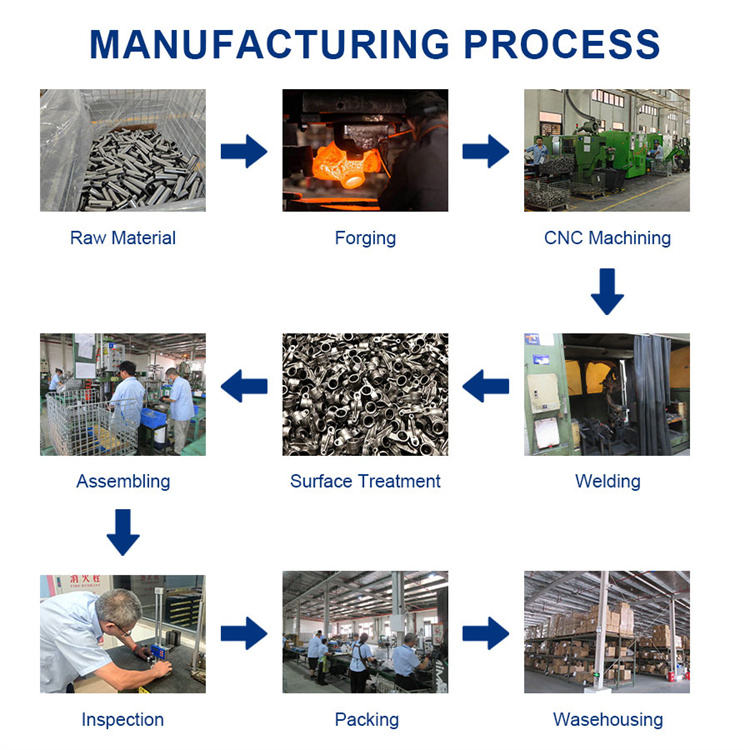 MANUFACTURING PROCESS

Raw Material

Forging

CNC Machining

Welding

Surface Treatment

Assembling

消火栓

Inspection

Packing

Wasehousing