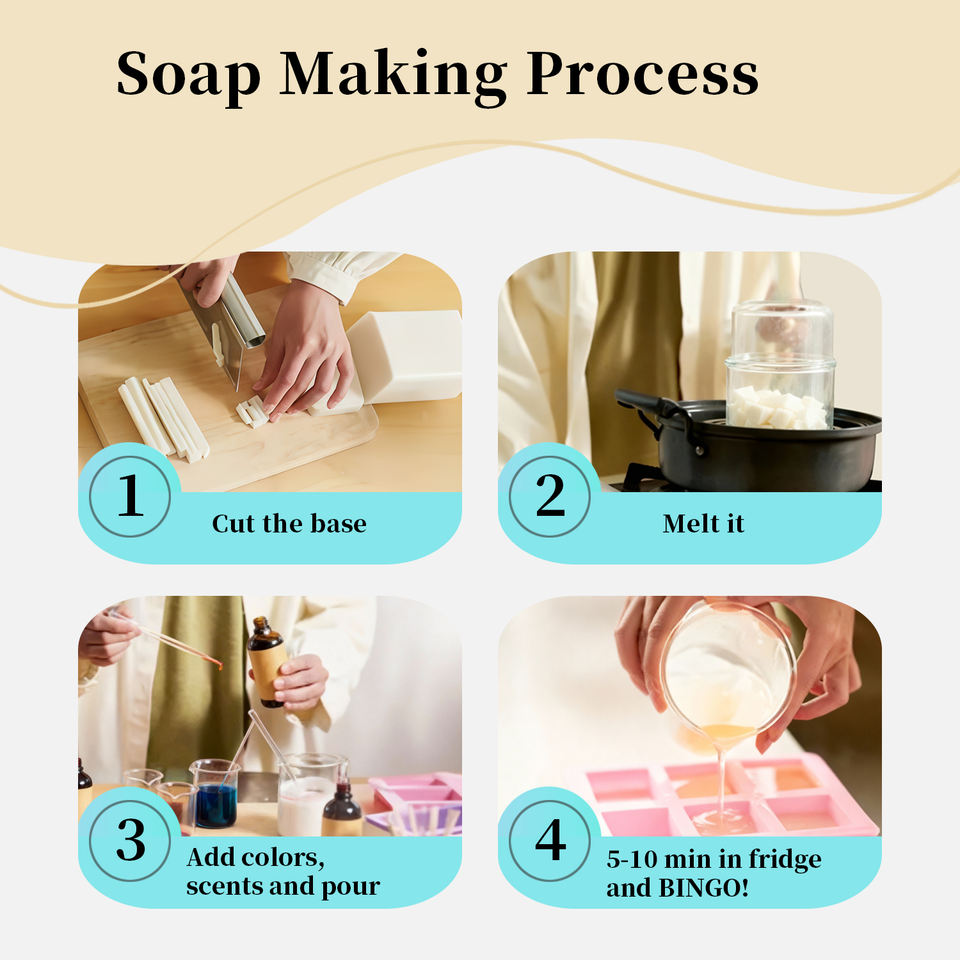 Soap Making Process

1
Cut the base

2
Melt it

3
Add colors, scents and pour

4
5-10 min in fridge and BINGO!