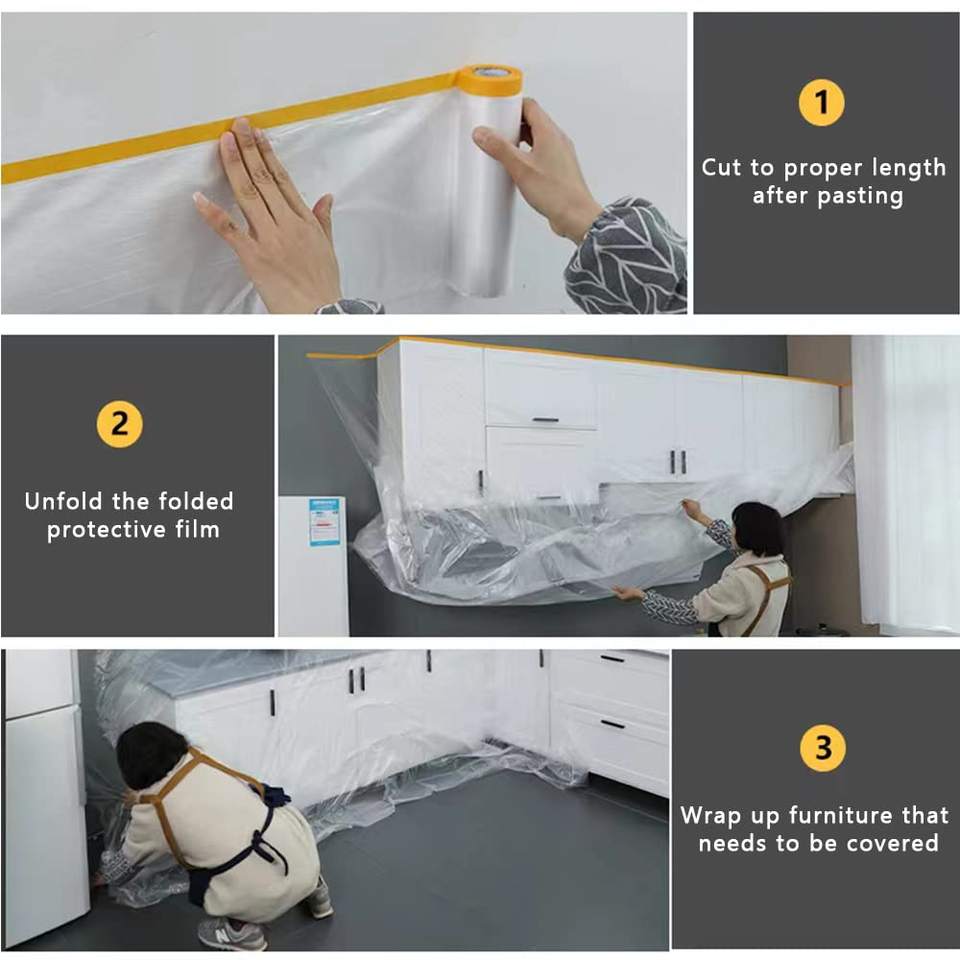 1

Cut to proper length after pasting

2

Unfold the folded protective film

3

Wrap up furniture that needs to be covered