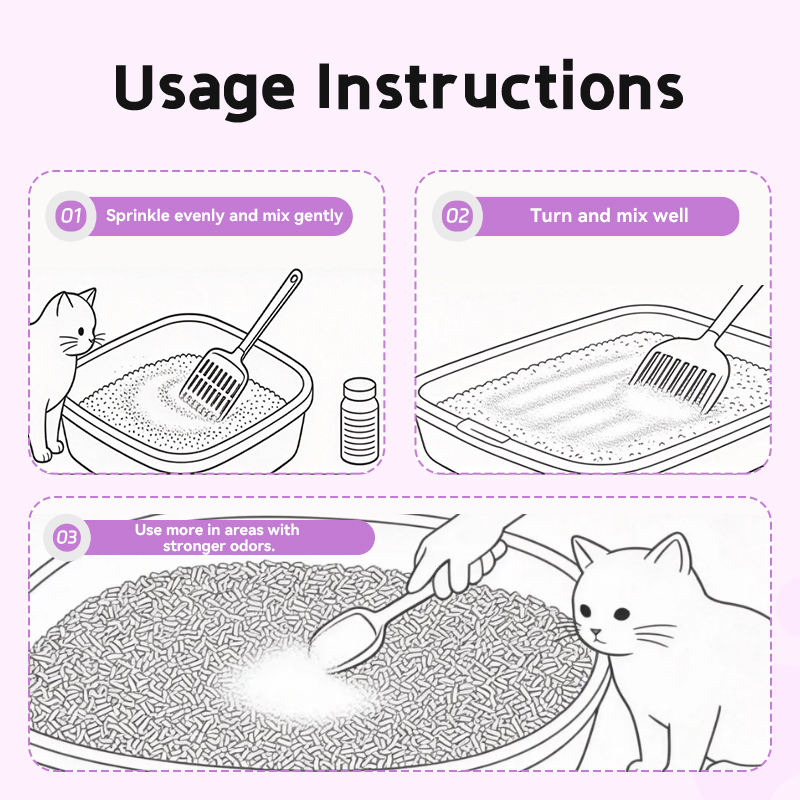 Usage Instructions

01 Sprinkle evenly and mix gently

02 Turn and mix well

03 Use more in areas with stronger odors.