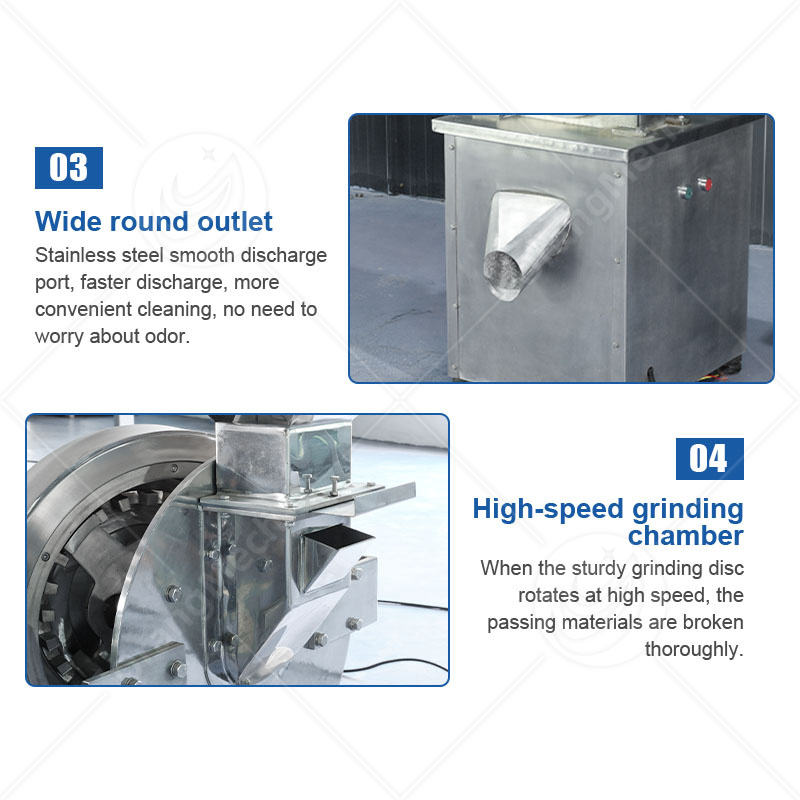 03

Wide round outlet

Stainless steel smooth discharge port, faster discharge, more convenient cleaning, no need to worry about odor.

04

High-speed grinding chamber

When the sturdy grinding disc rotates at high speed, the passing materials are broken thoroughly.