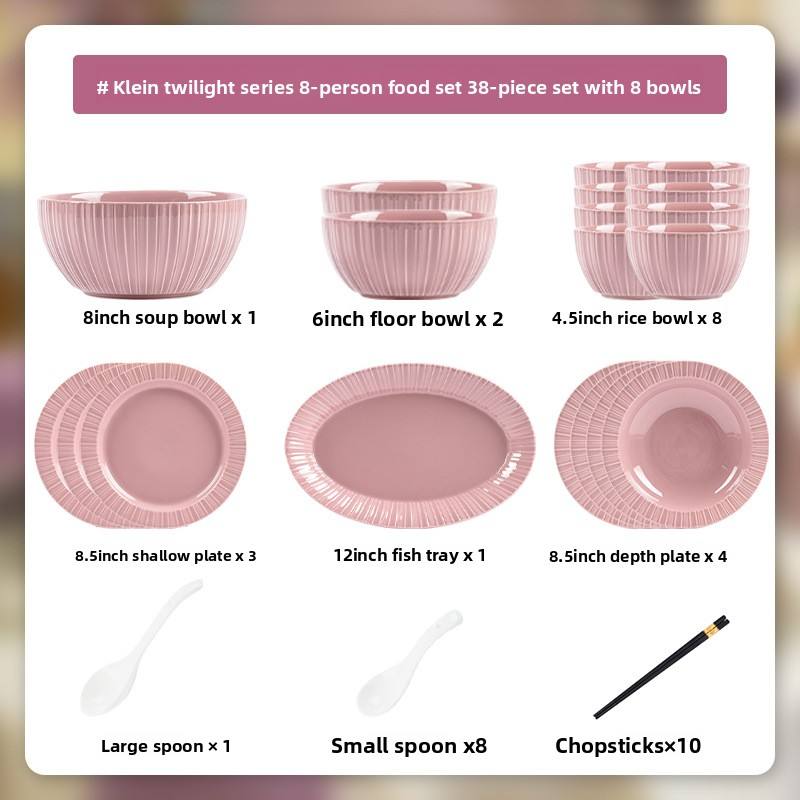 # Klein twilight series 8-person food set 38-piece set with 8 bowls

8inch soup bowl x 1

6inch floor bowl x 2

4.5inch rice bowl x 8

8.5inch shallow plate x 3

12inch fish tray x 1

8.5inch depth plate x 4

Large spoon × 1

Small spoon x8

Chopsticks×10