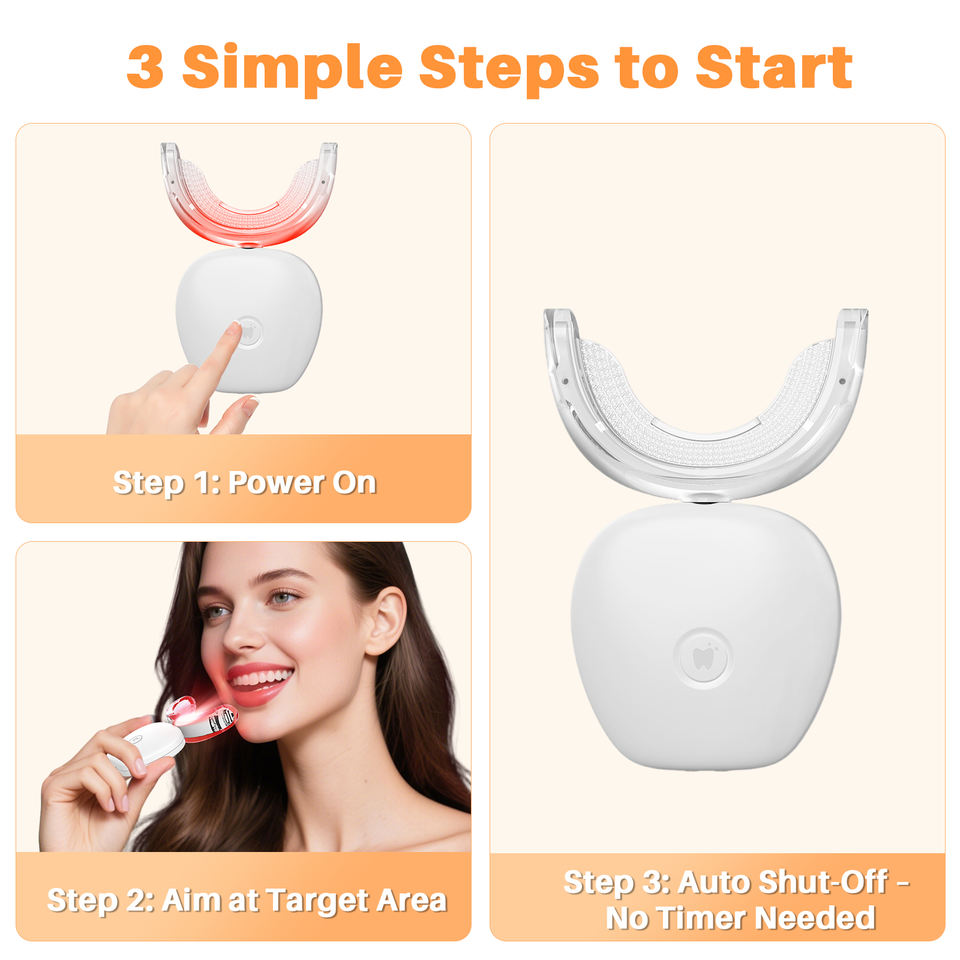 3 Simple Steps to Start

Step 1: Power On

Step 2: Aim at Target Area

Step 3: Auto Shut-Off - No Timer Needed