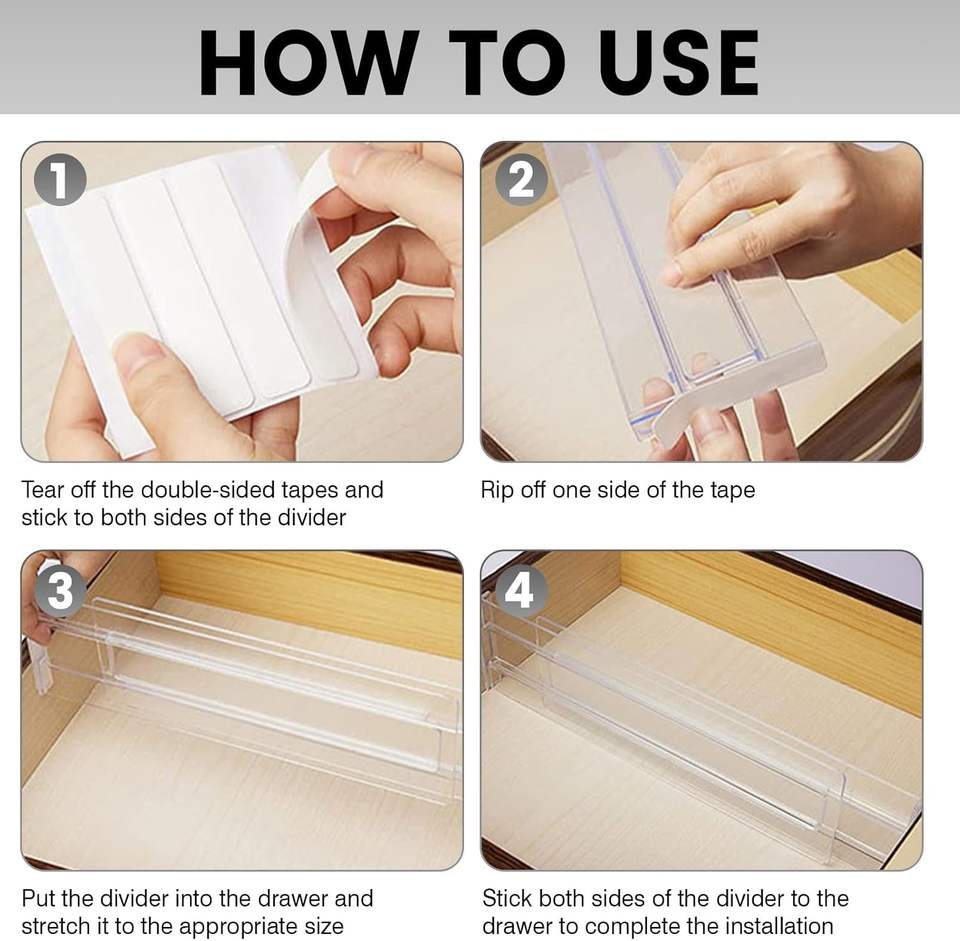 HOW TO USE

1

Tear off the double-sided tapes and stick to both sides of the divider

2

Rip off one side of the tape

3

Put the divider into the drawer and stretch it to the appropriate size

4

Stick both sides of the divider to the drawer to complete the installation