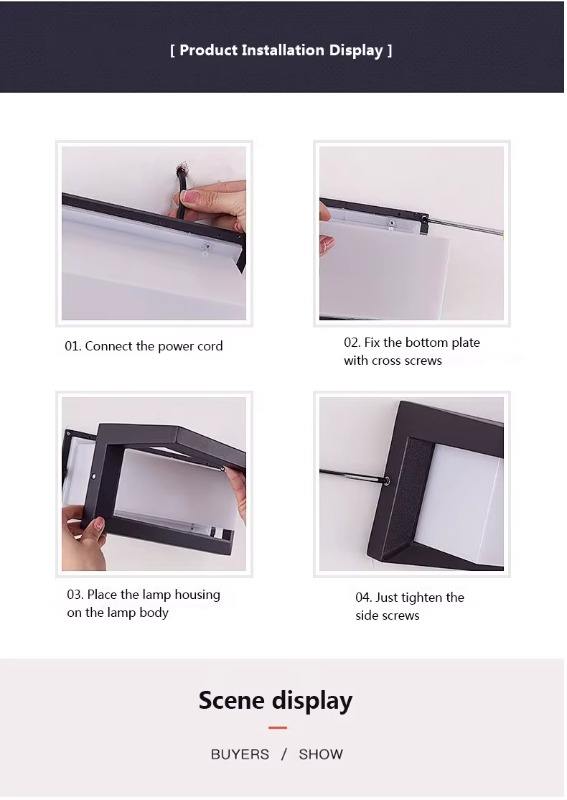 [ Product Installation Display ]

01. Connect the power cord

02. Fix the bottom plate with cross screws

03. Place the lamp housing on the lamp body

04. Just tighten the side screws

Scene display

BUYERS / SHOW