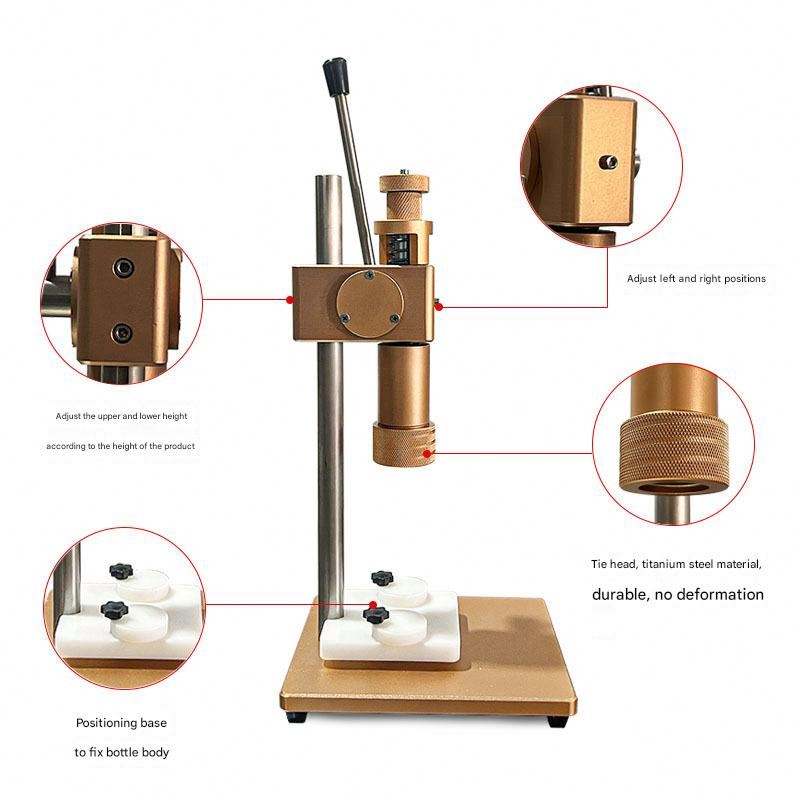 Adjust left and right positions

Adjust the upper and lower height

according to the height of the product

Tie head, titanium steel material,

durable, no deformation

Positioning base

to fix bottle body