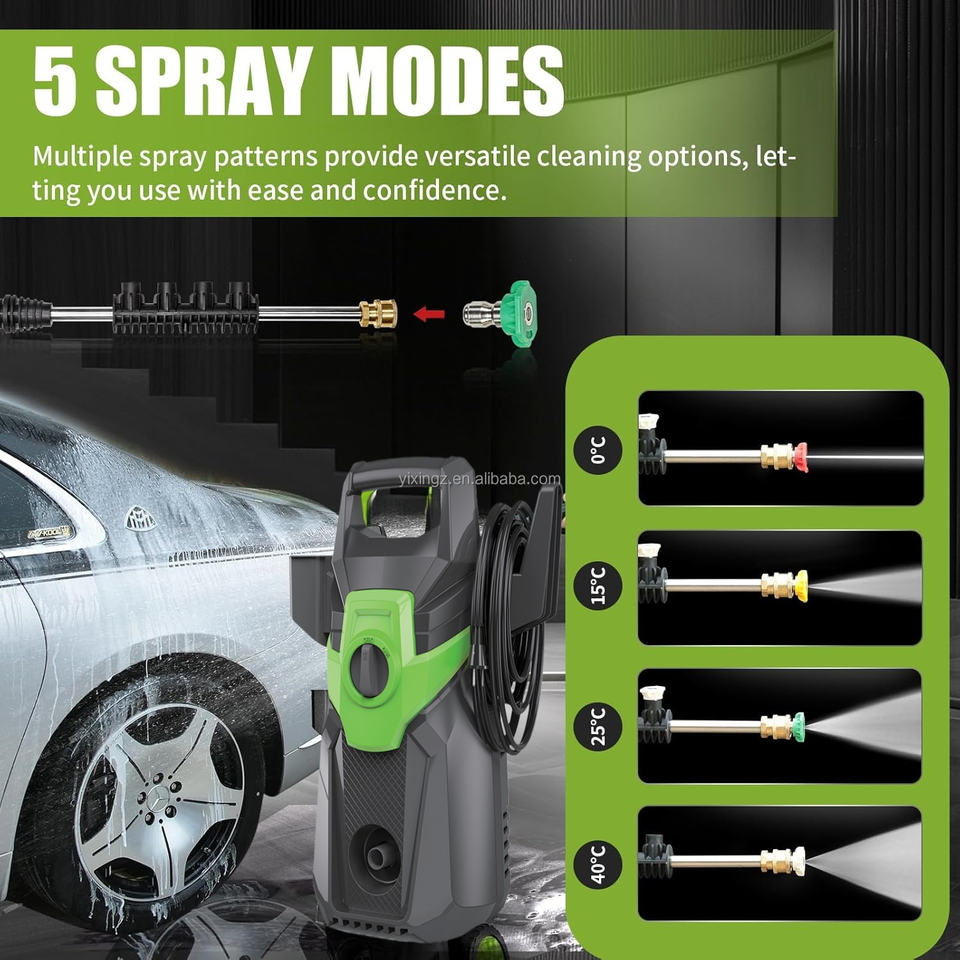 5 SPRAY MODES

Multiple spray patterns provide versatile cleaning options, letting you use with ease and confidence.

yixingz.en.alibaba.com

0°C

15°C

25°C

40°C