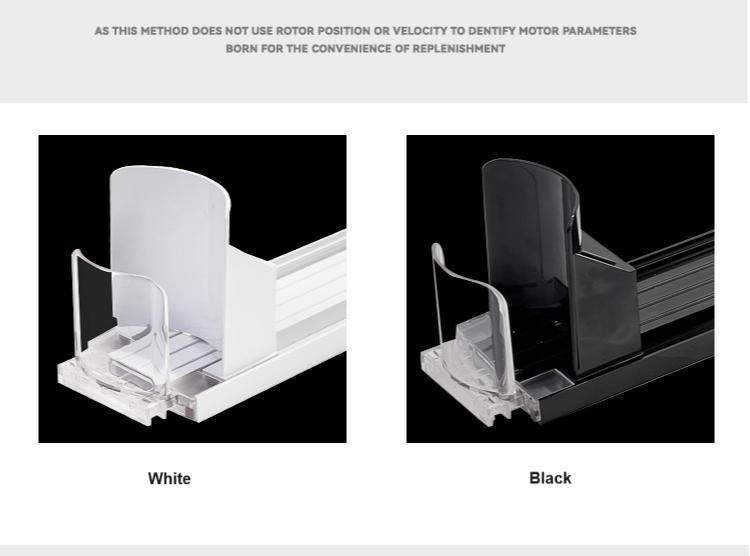 AS THIS METHOD DOES NOT USE ROTOR POSITION OR VELOCITY TO DENTIFY MOTOR PARAMETERS
BORN FOR THE CONVENIENCE OF REPLENISHMENT

White

Black