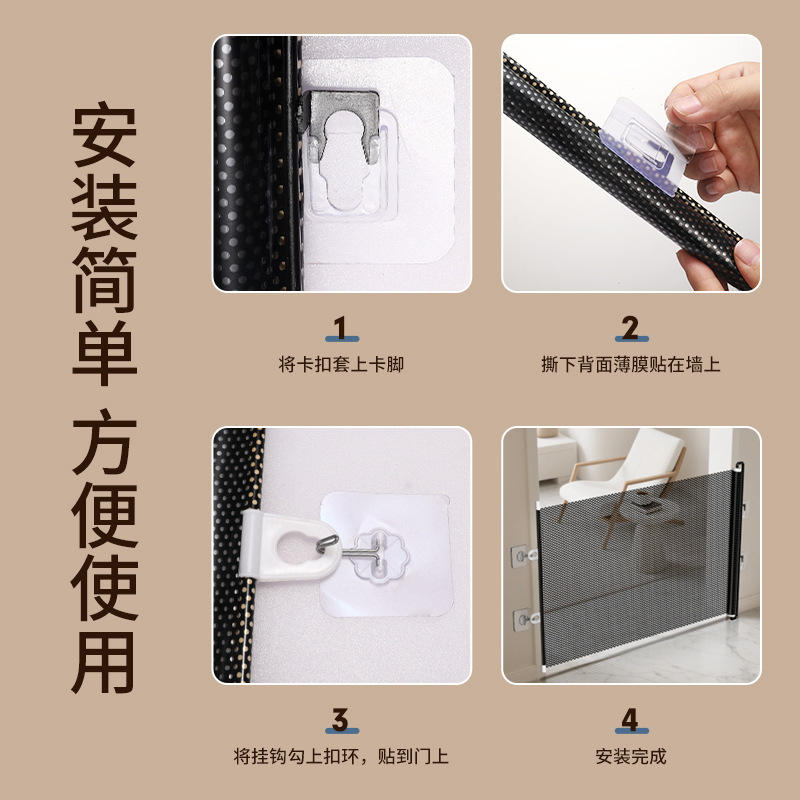 安装简单 方便使用

1
将卡扣套上卡脚

2
撕下背面薄膜贴在墙上

3
将挂钩勾上扣环，贴到门上

4
安装完成