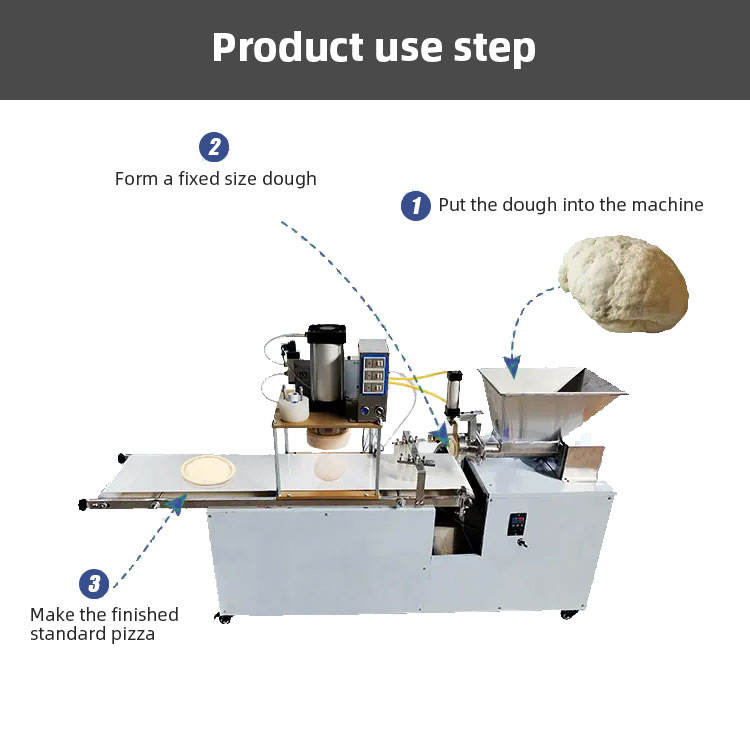 Product use step

2
Form a fixed size dough

1 Put the dough into the machine

3
Make the finished standard pizza