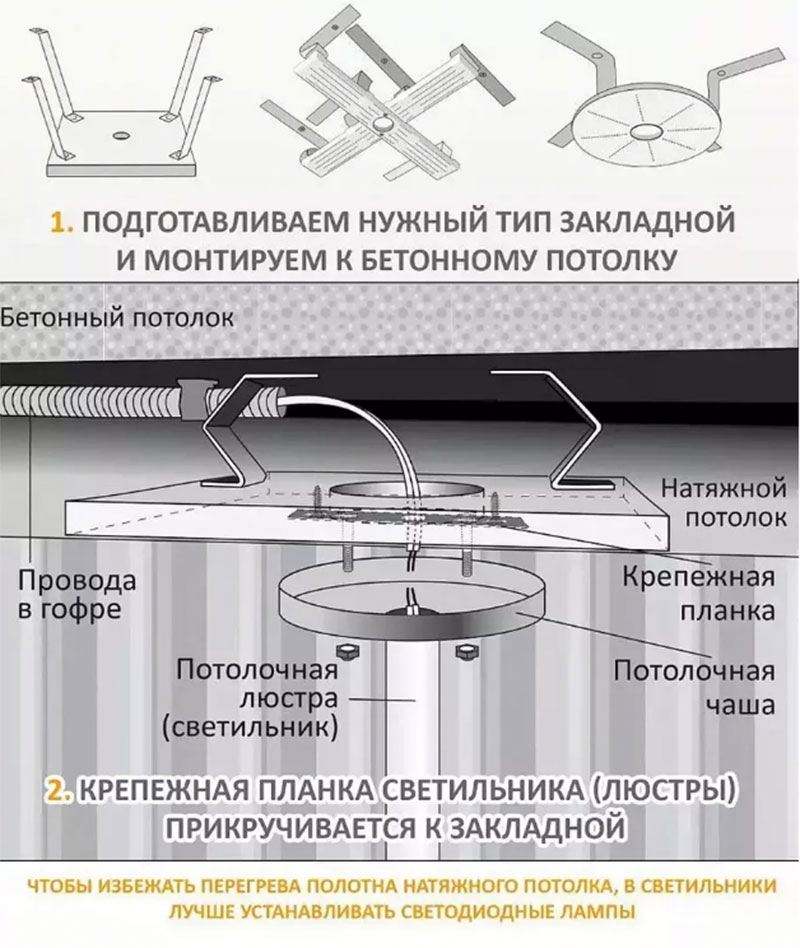 1. ПОДГОТАВЛИВАЕМ НУЖНЫЙ ТИП ЗАКЛАДНОЙ И МОНТИРУЕМ К БЕТОННОМУ ПОТОЛКУ

Бетонный потолок

Натяжной потолок

Провода в гофре

Крепежная планка

Потолочная люстра (светильник)

Потолочная чаша

2. КРЕПЕЖНАЯ ПЛАНКА СВЕТИЛЬНИКА (ЛЮСТРЫ) ПРИКРУЧИВАЕТСЯ К ЗАКЛАДНОЙ

ЧТОБЫ ИЗБЕЖАТЬ ПЕРЕГРЕВА ПОЛОТНА НАТЯЖНОГО ПОТОЛКА, В СВЕТИЛЬНИКИ ЛУЧШЕ УСТАНАВЛИВАТЬ СВЕТОДИОДНЫЕ ЛАМПЫ