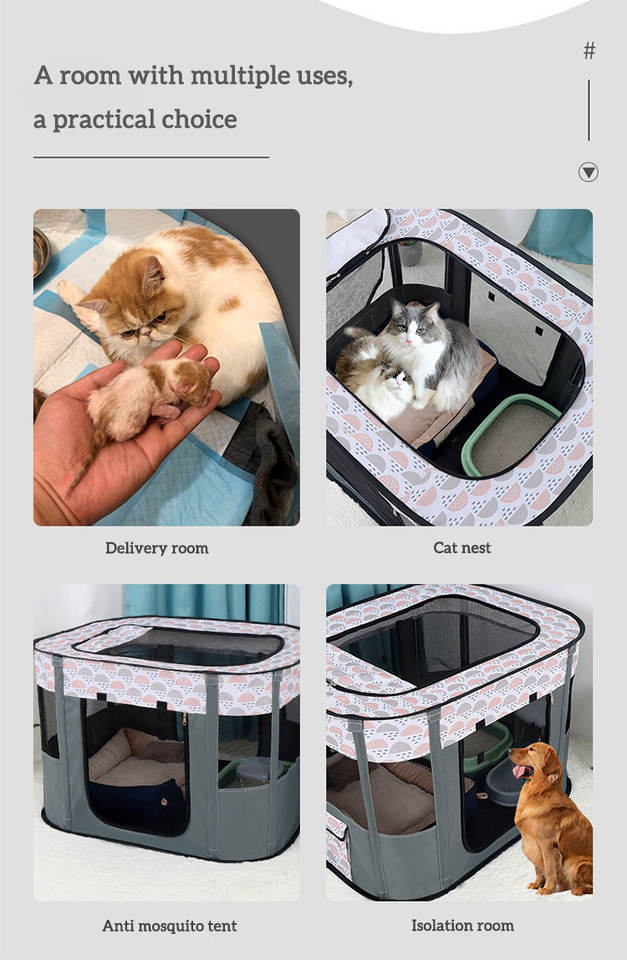 A room with multiple uses, a practical choice

#

Delivery room

Cat nest

Anti mosquito tent

Isolation room