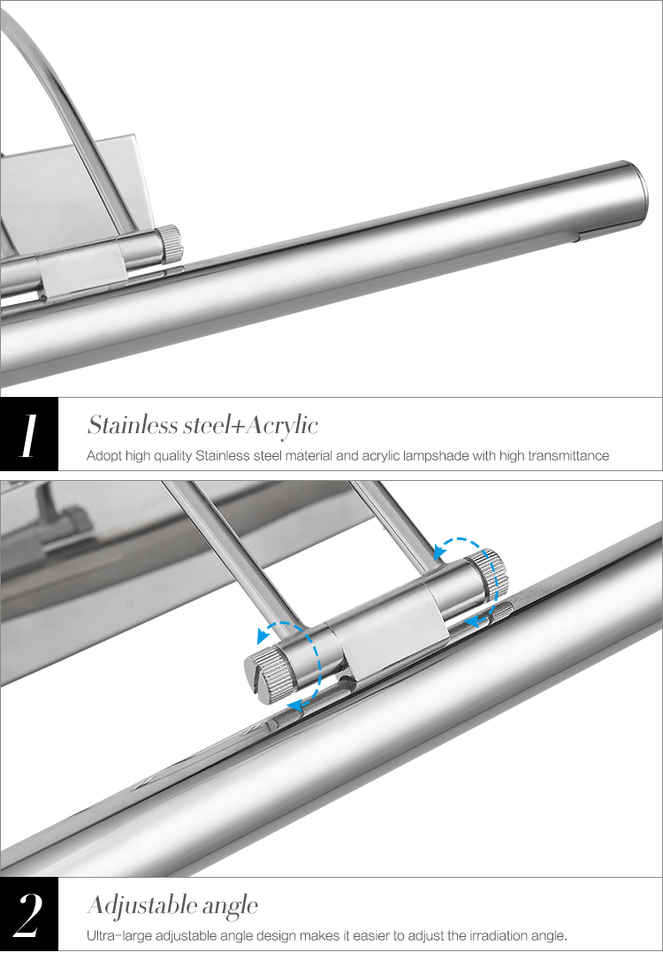 1

Stainless steel+Acrylic

Adopt high quality Stainless steel material and acrylic lampshade with high transmittance

2

Adjustable angle

Ultra-large adjustable angle design makes it easier to adjust the irradiation angle.