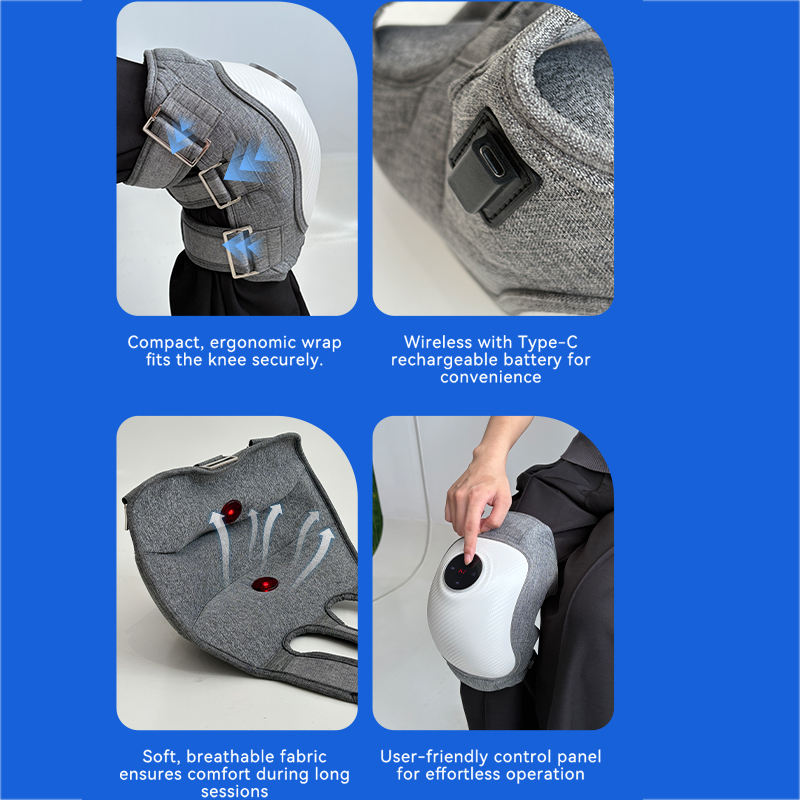 Compact, ergonomic wrap fits the knee securely.

Wireless with Type-C rechargeable battery for convenience

Soft, breathable fabric ensures comfort during long sessions

User-friendly control panel for effortless operation