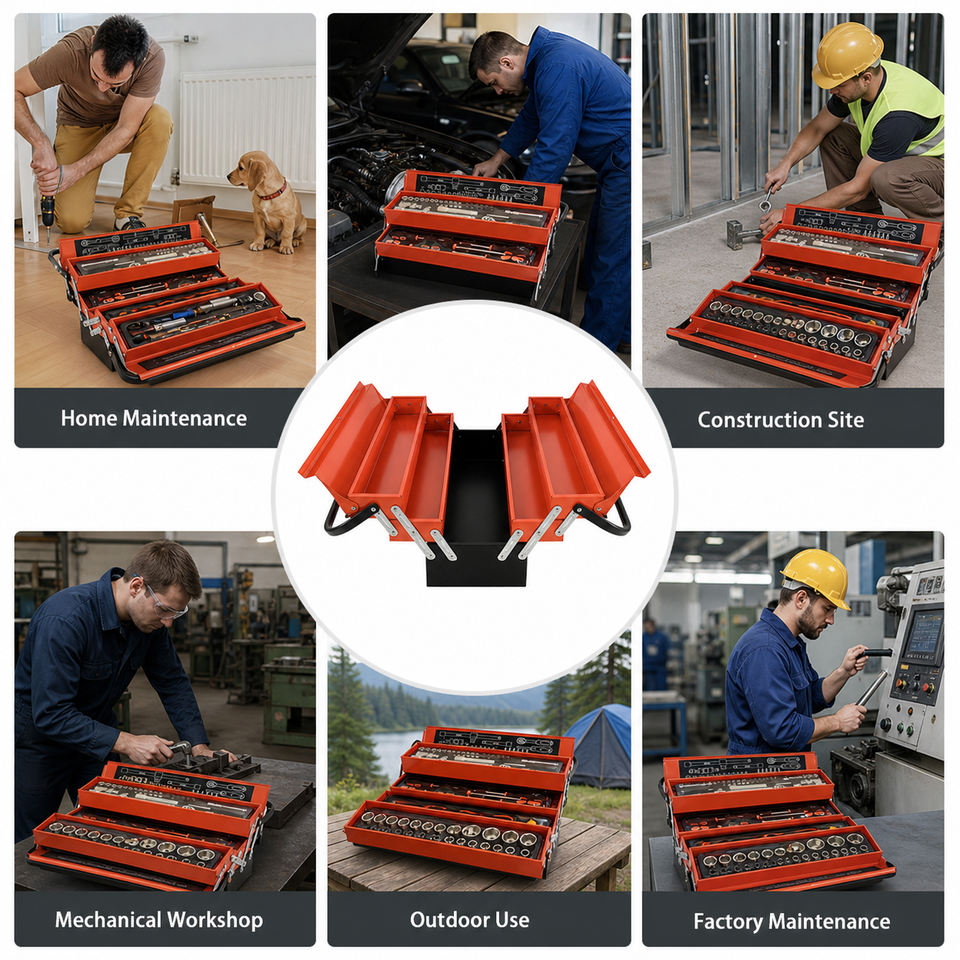 Home Maintenance

Construction Site

Mechanical Workshop

Outdoor Use

Factory Maintenance