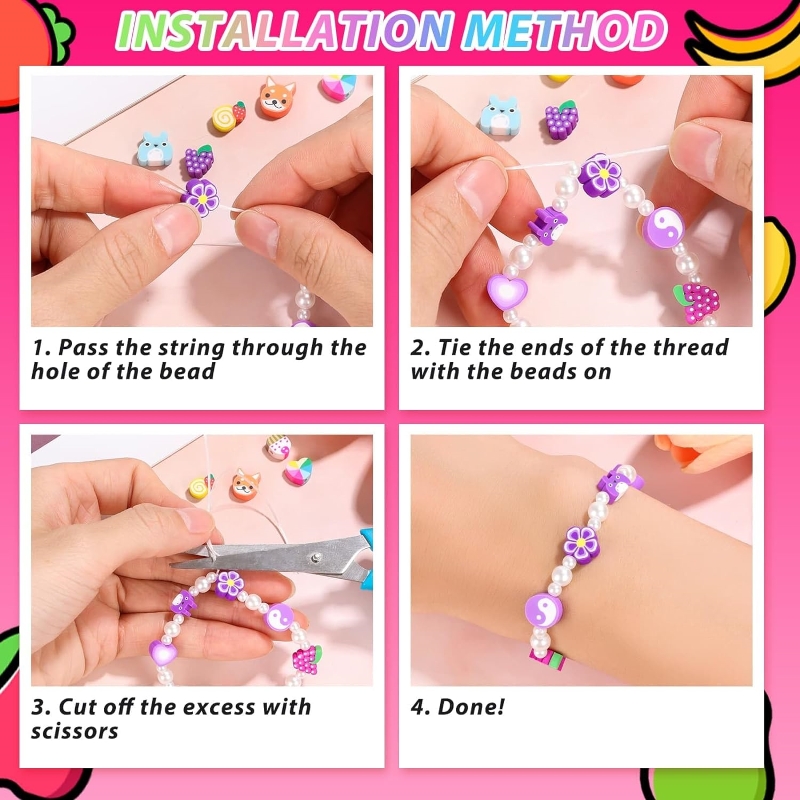 INSTALLATION METHOD

1. Pass the string through the hole of the bead

2. Tie the ends of the thread with the beads on

3. Cut off the excess with scissors

4. Done!