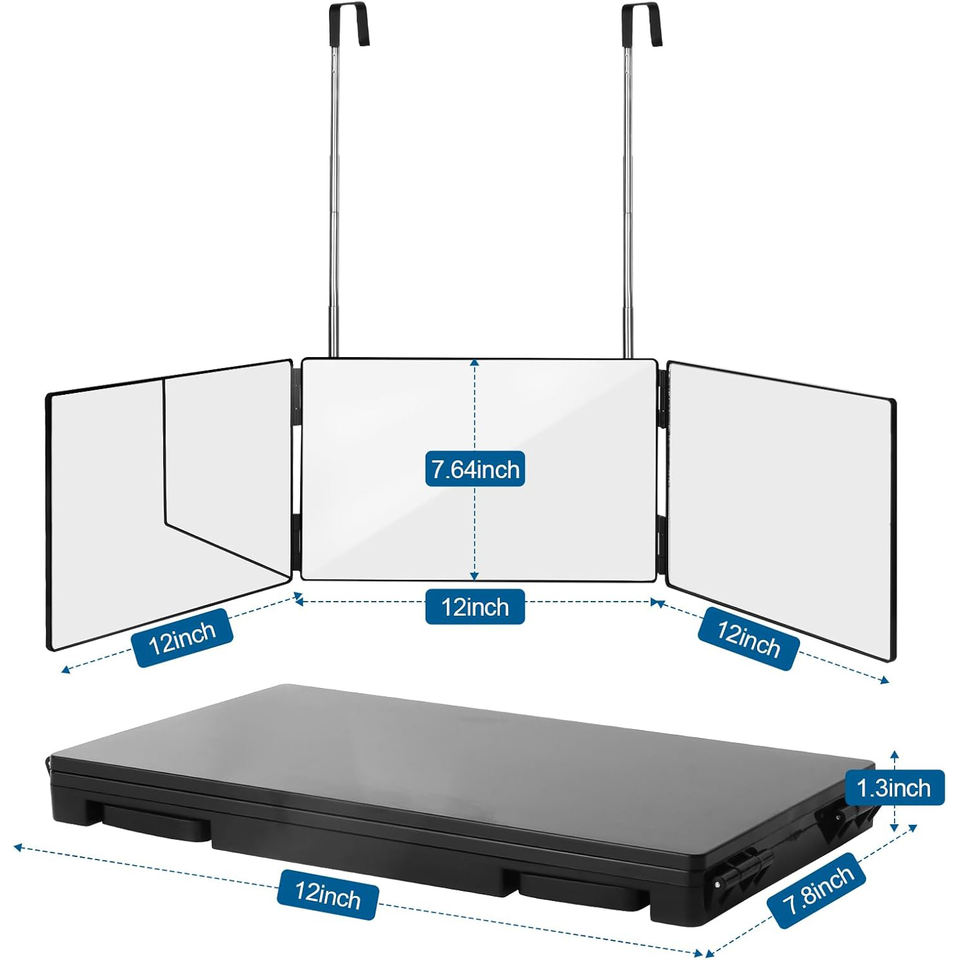 7.64inch

12inch

12inch

12inch

1.3inch

12inch

7.8inch