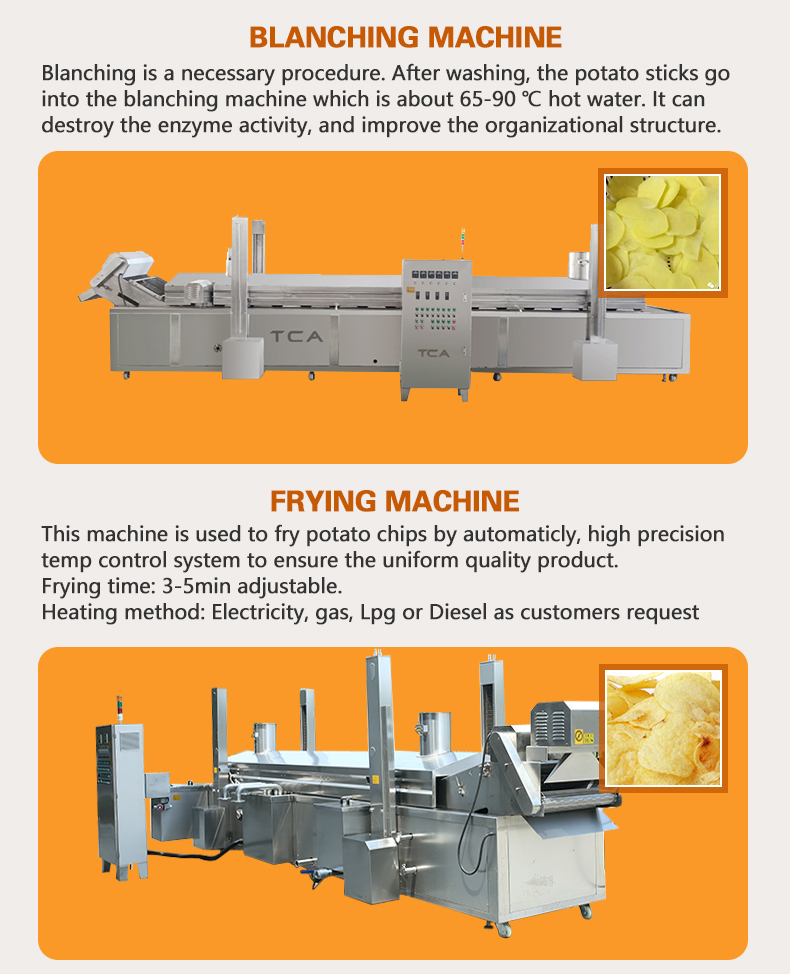 BLANCHING MACHINE

Blanching is a necessary procedure. After washing, the potato sticks go into the blanching machine which is about 65-90 ℃ hot water. It can destroy the enzyme activity, and improve the organizational structure.

TCA

TCA

FRYING MACHINE

This machine is used to fry potato chips by automaticly, high precision temp control system to ensure the uniform quality product.
Frying time: 3-5min adjustable.
Heating method: Electricity, gas, Lpg or Diesel as customers request