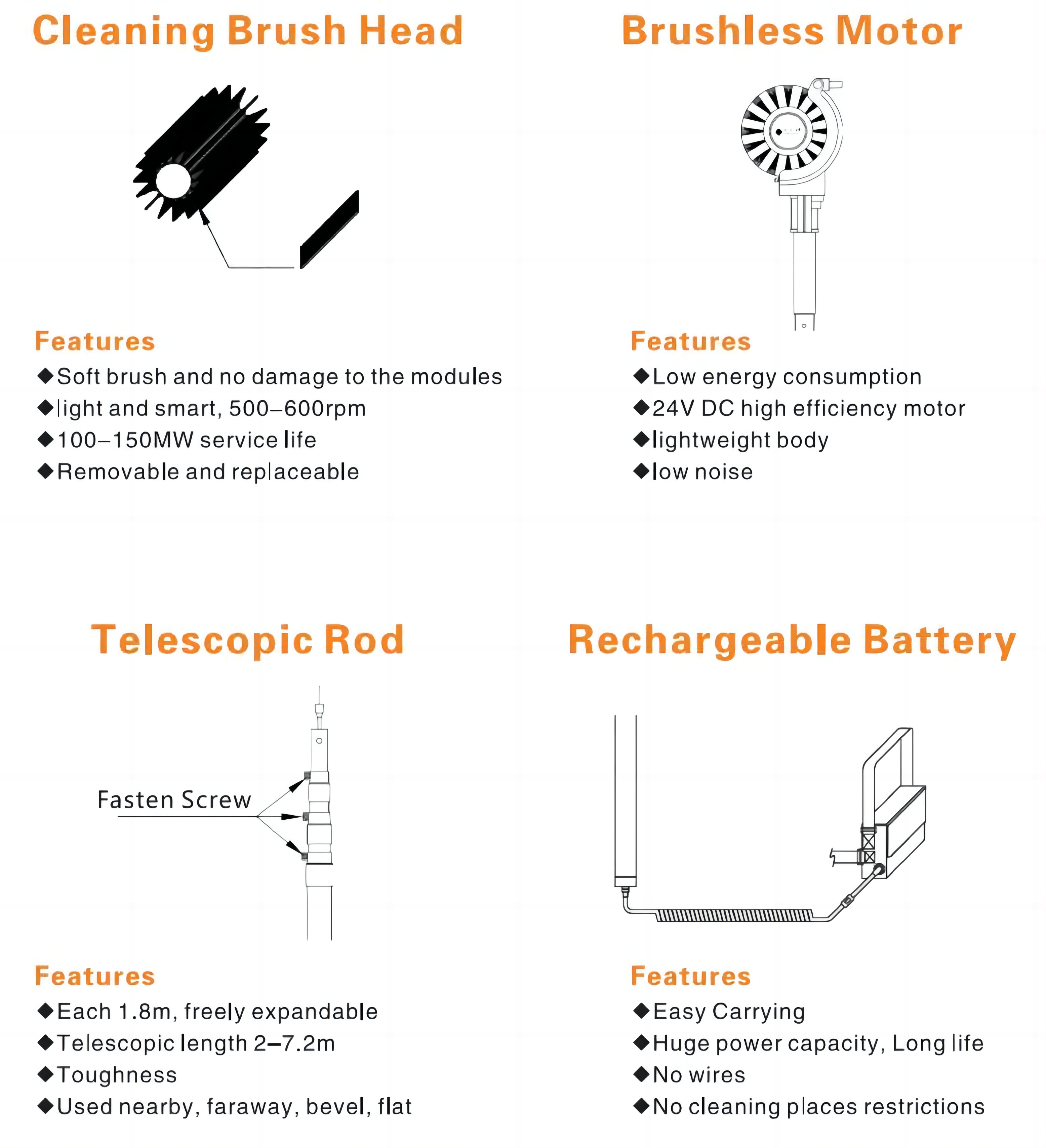 Cleaning Brush Head

Features
◆Soft brush and no damage to the modules
◆light and smart, 500–600rpm
◆100–150MW service life
◆Removable and replaceable

Brushless Motor

Features
◆Low energy consumption
◆24V DC high efficiency motor
◆lightweight body
◆low noise

Telescopic Rod

Fasten Screw

Features
◆Each 1.8m, freely expandable
◆Telescopic length 2–7.2m
◆Toughness
◆Used nearby, faraway, bevel, flat

Rechargeable Battery

Features
◆Easy Carrying
◆Huge power capacity, Long life
◆No wires
◆No cleaning places restrictions