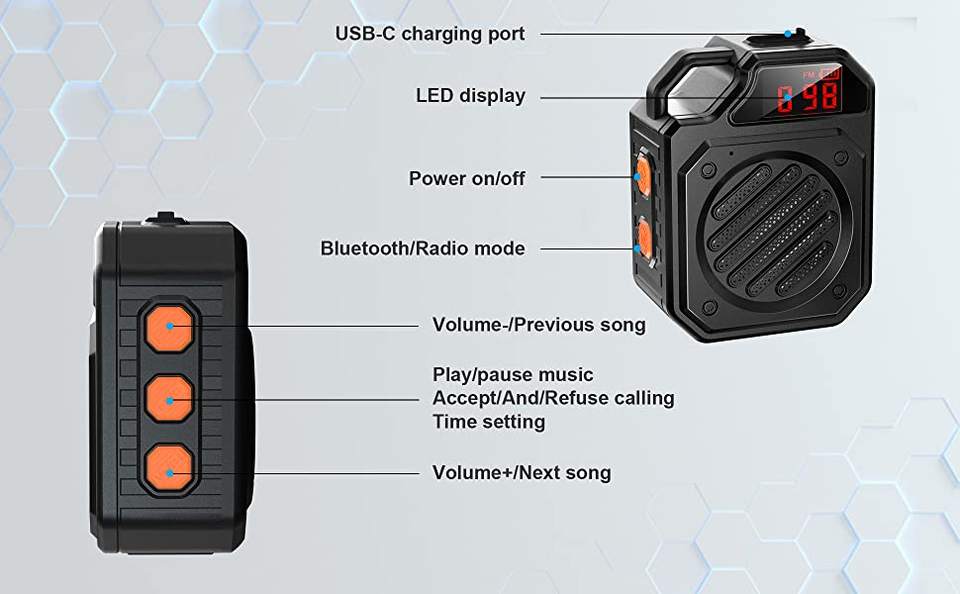 USB-C charging port

LED display

FM
098

Power on/off

Bluetooth/Radio mode

Volume-/Previous song

Play/pause music
Accept/And/Refuse calling
Time setting

Volume+/Next song