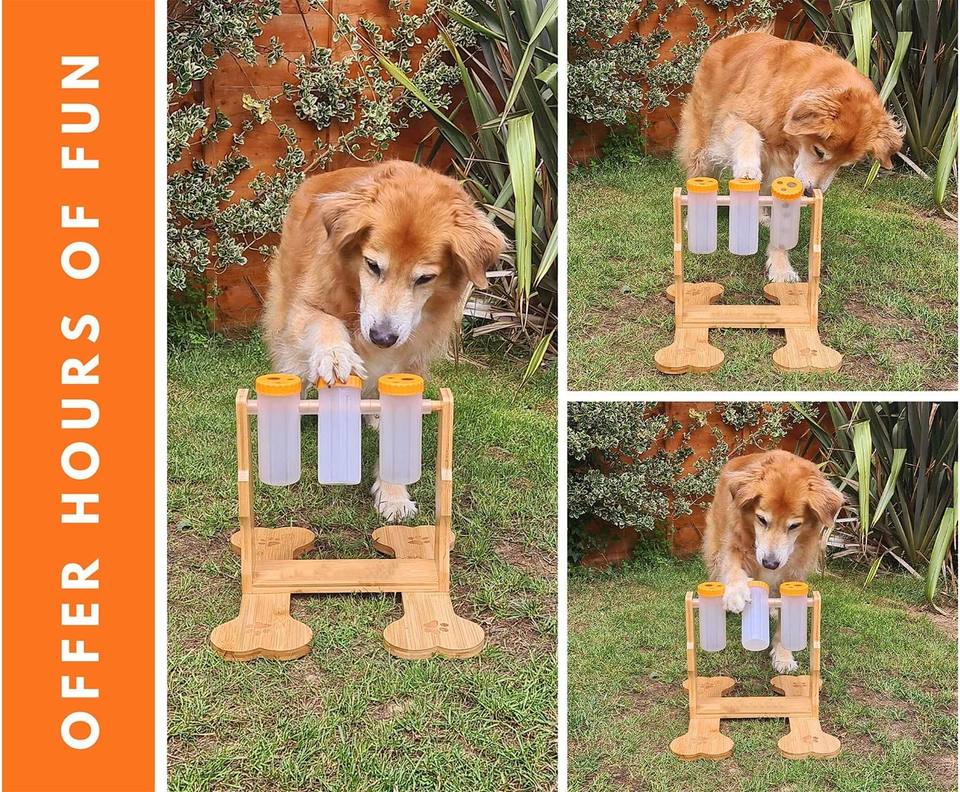 OFFER HOURS OF FUN