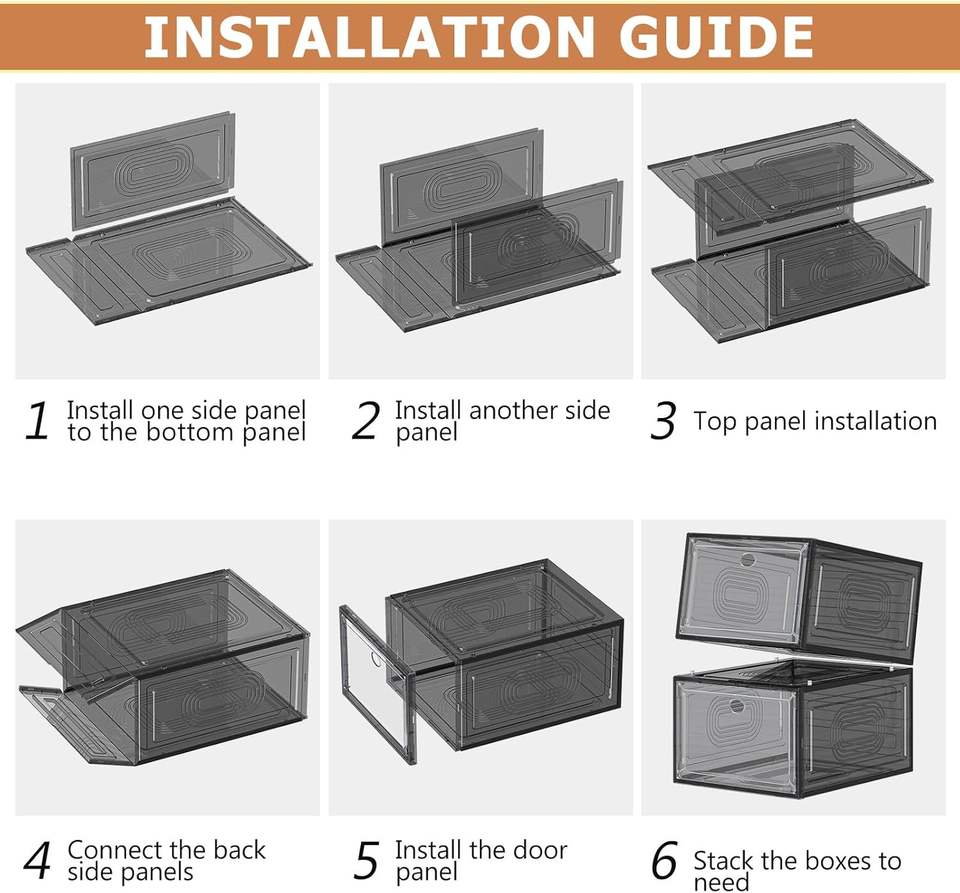 INSTALLATION GUIDE

1 Install one side panel to the bottom panel

2 Install another side panel

3 Top panel installation

4 Connect the back side panels

5 Install the door panel

6 Stack the boxes to need