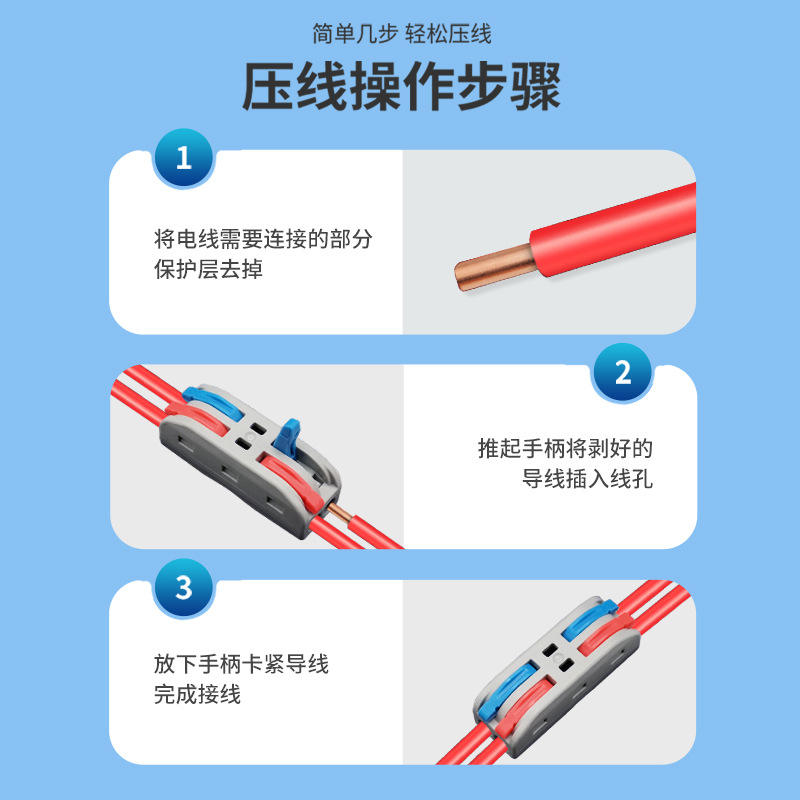 简单几步 轻松压线

压线操作步骤

1

将电线需要连接的部分保护层去掉

2

推起手柄将剥好的导线插入线孔

3

放下手柄卡紧导线完成接线