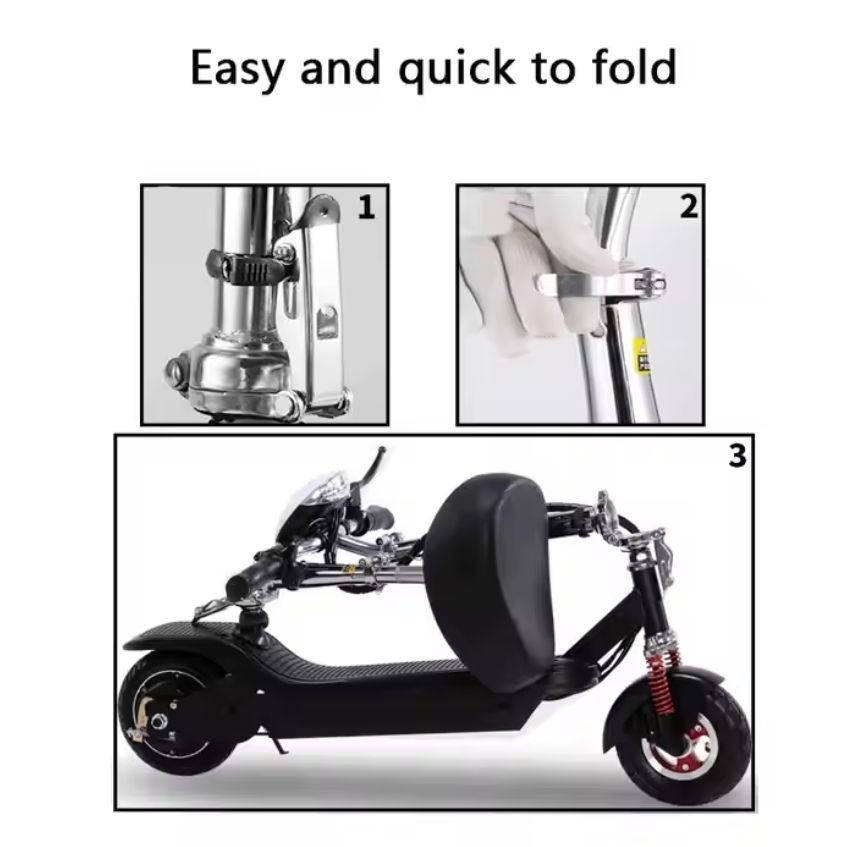 Easy and quick to fold

1

2

3