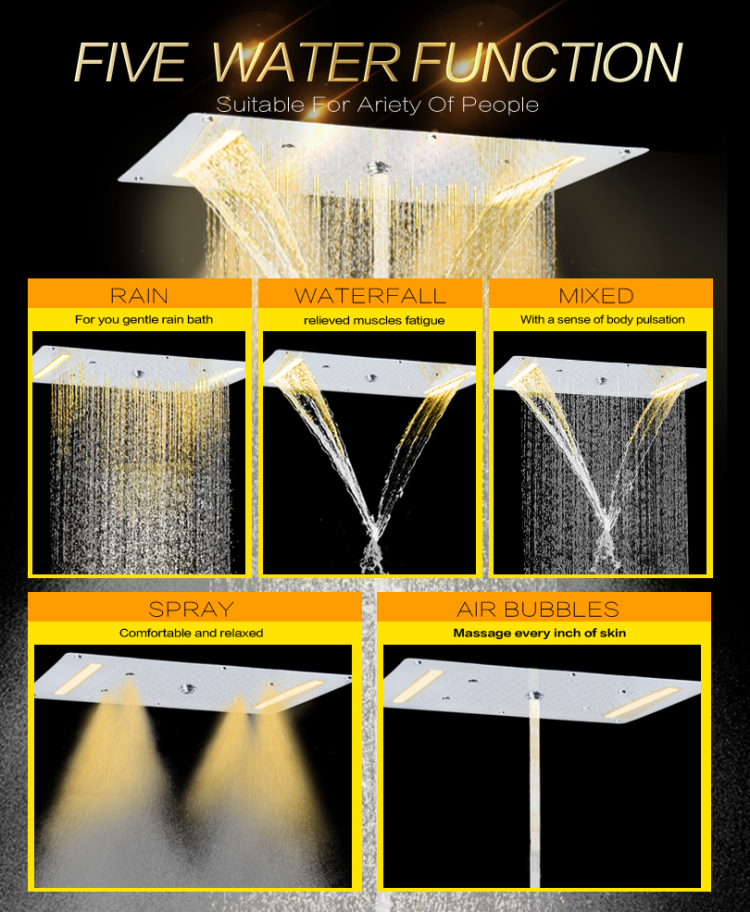 FIVE WATER FUNCTION

Suitable For Ariety Of People

RAIN

For you gentle rain bath

WATERFALL

relieved muscles fatigue

MIXED

With a sense of body pulsation

SPRAY

Comfortable and relaxed

AIR BUBBLES

Massage every inch of skin