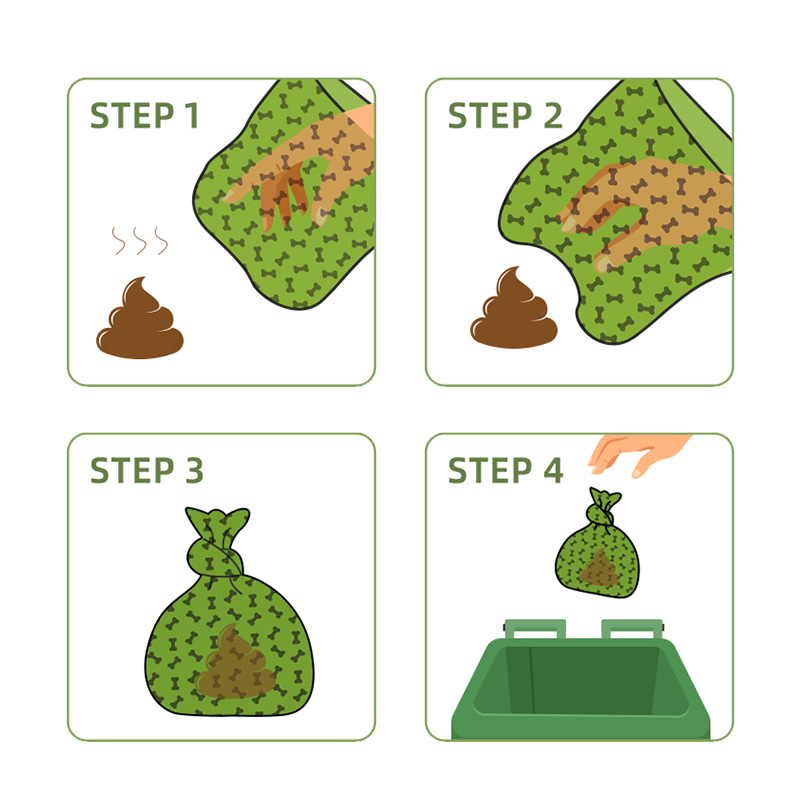 STEP 1

STEP 2

STEP 3

STEP 4