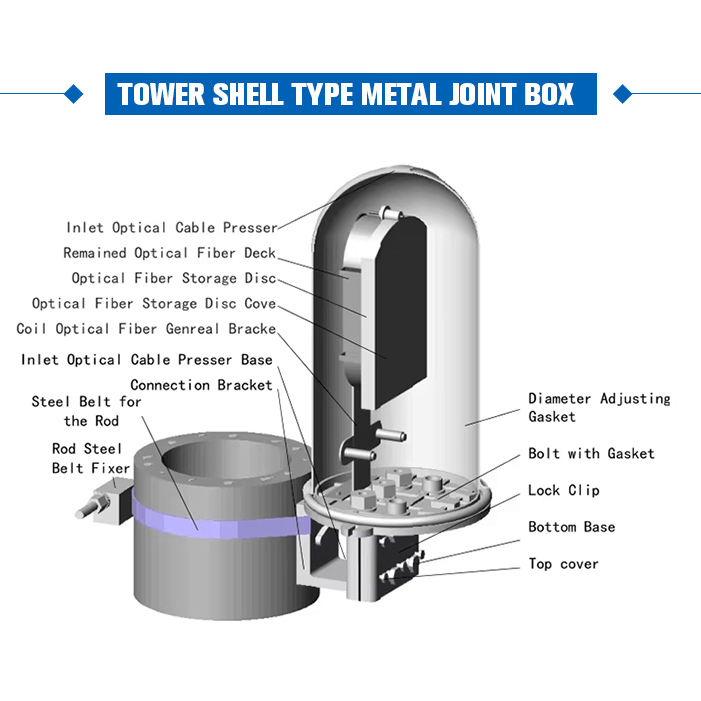 TOWER SHELL TYPE METAL JOINT BOX

Inlet Optical Cable Presser
Remained Optical Fiber Deck
Optical Fiber Storage Disc
Optical Fiber Storage Disc Cove
Coil Optical Fiber Genreal Bracke
Inlet Optical Cable Presser Base
Connection Bracket
Steel Belt for the Rod
Rod Steel Belt Fixer

Diameter Adjusting Gasket
Bolt with Gasket
Lock Clip
Bottom Base
Top cover