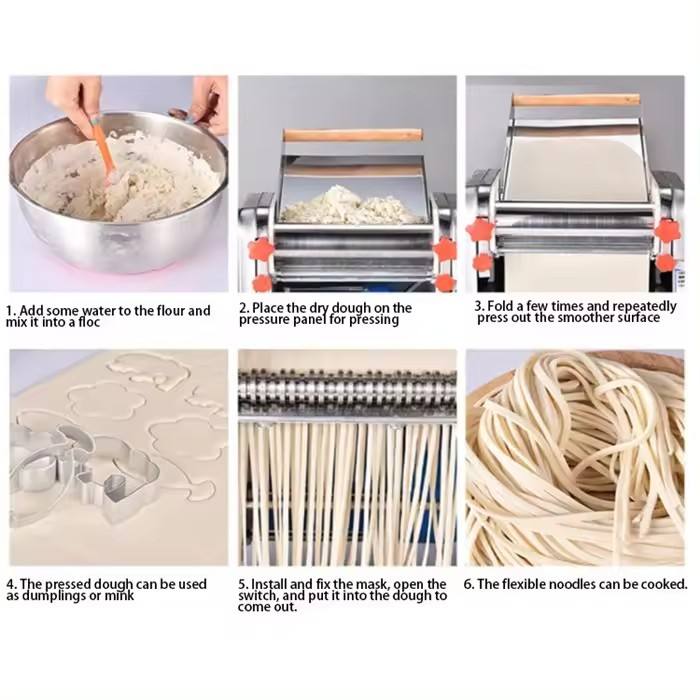 1. Add some water to the flour and mix it into a floc

2. Place the dry dough on the pressure panel for pressing

3. Fold a few times and repeatedly press out the smoother surface

4. The pressed dough can be used as dumplings or mink

5. Install and fix the mask, open the switch, and put it into the dough to come out.

6. The flexible noodles can be cooked.