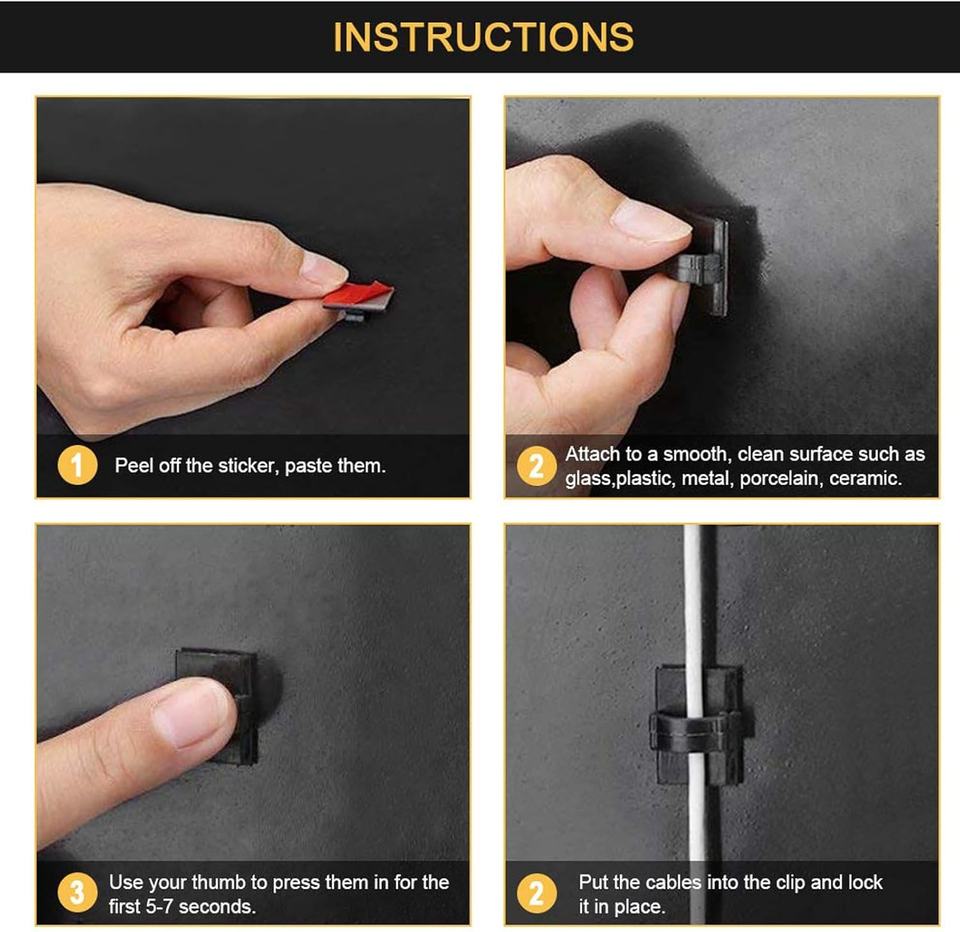 INSTRUCTIONS

1 Peel off the sticker, paste them.

2 Attach to a smooth, clean surface such as glass,plastic, metal, porcelain, ceramic.

3 Use your thumb to press them in for the first 5-7 seconds.

2 Put the cables into the clip and lock it in place.