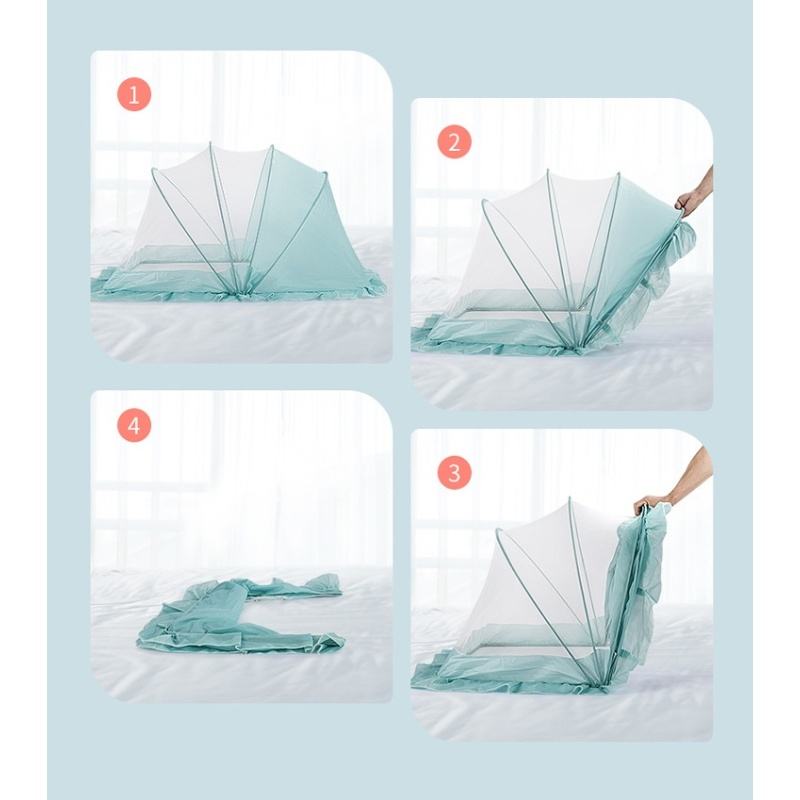 1

2

4

3