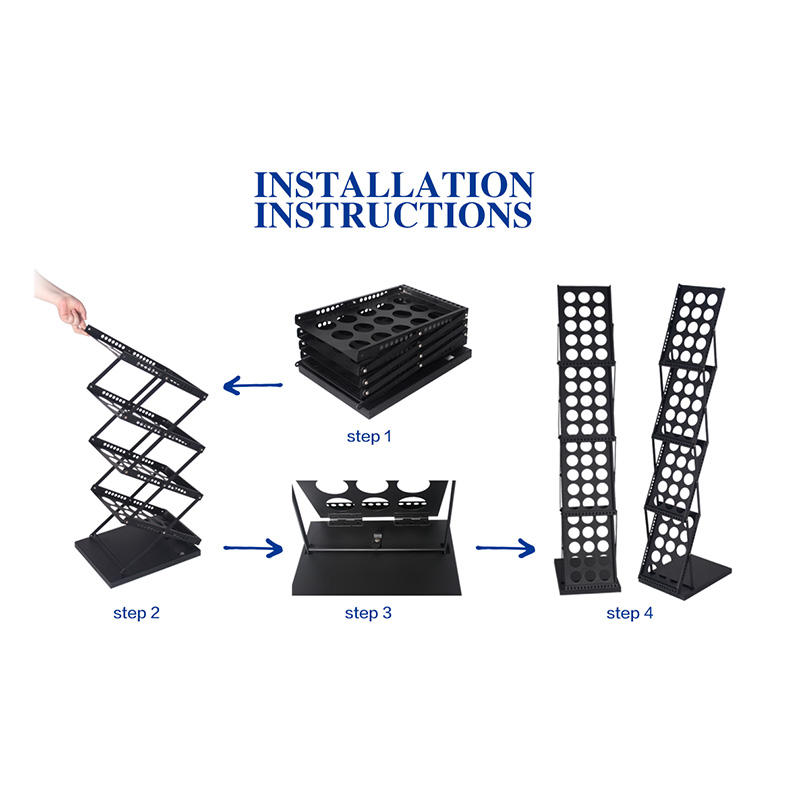 INSTALLATION
INSTRUCTIONS

step 1

step 2

step 3

step 4