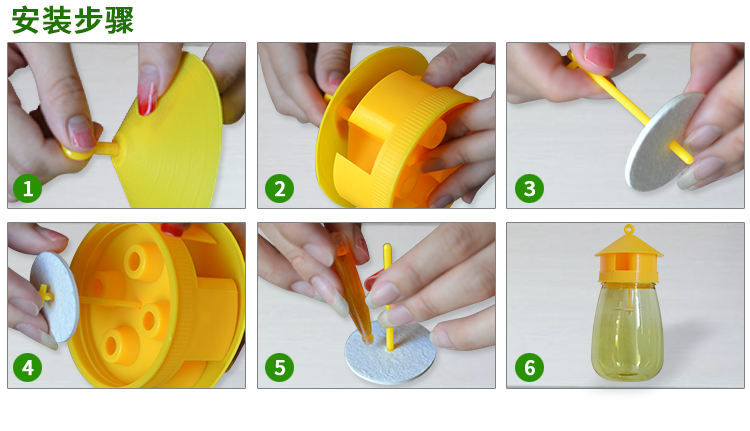 安装步骤

1

2

3

4

5

6