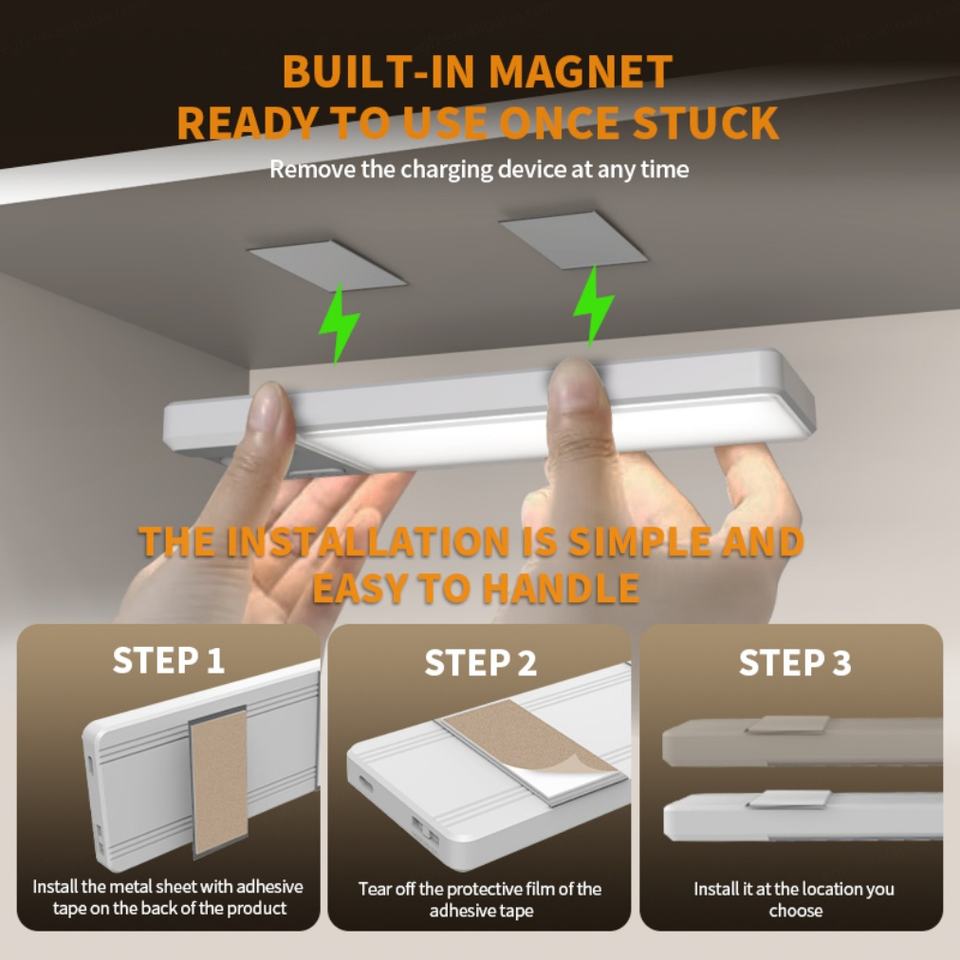 BUILT-IN MAGNET
READY TO USE ONCE STUCK

Remove the charging device at any time

THE INSTALLATION IS SIMPLE AND EASY TO HANDLE

STEP 1

Install the metal sheet with adhesive tape on the back of the product

STEP 2

Tear off the protective film of the adhesive tape

STEP 3

Install it at the location you choose