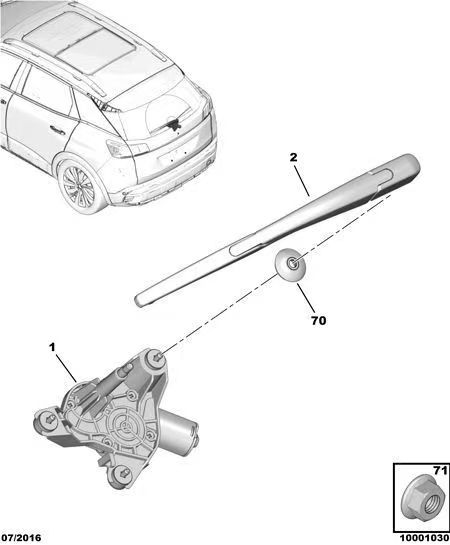 2

70

1

71

07/2016

10001030