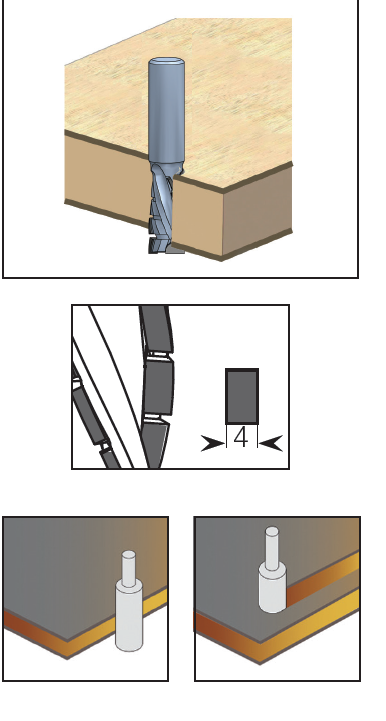 4