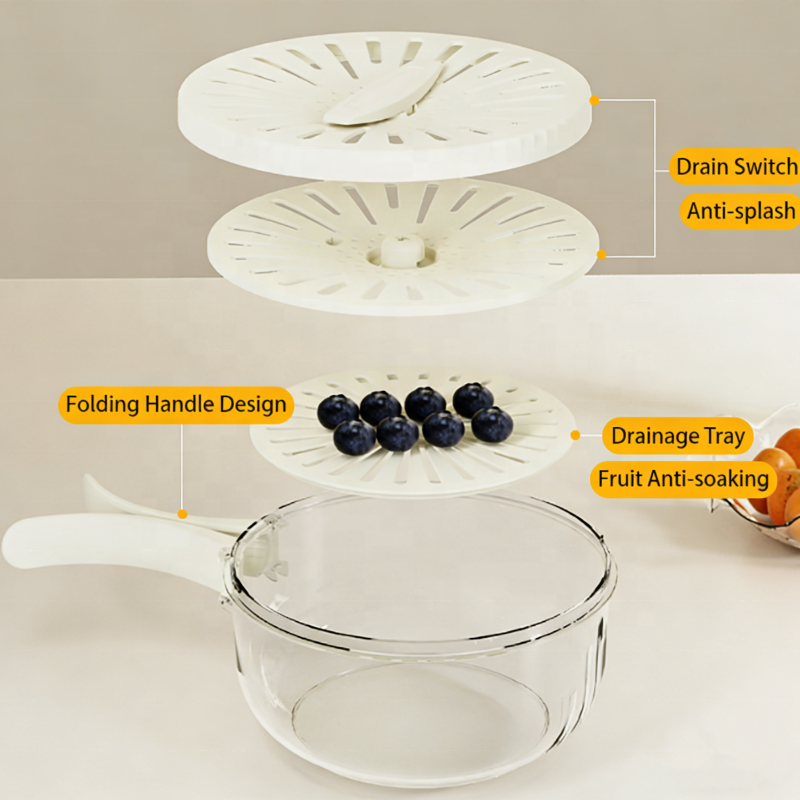 Drain Switch
Anti-splash
Folding Handle Design
Drainage Tray
Fruit Anti-soaking