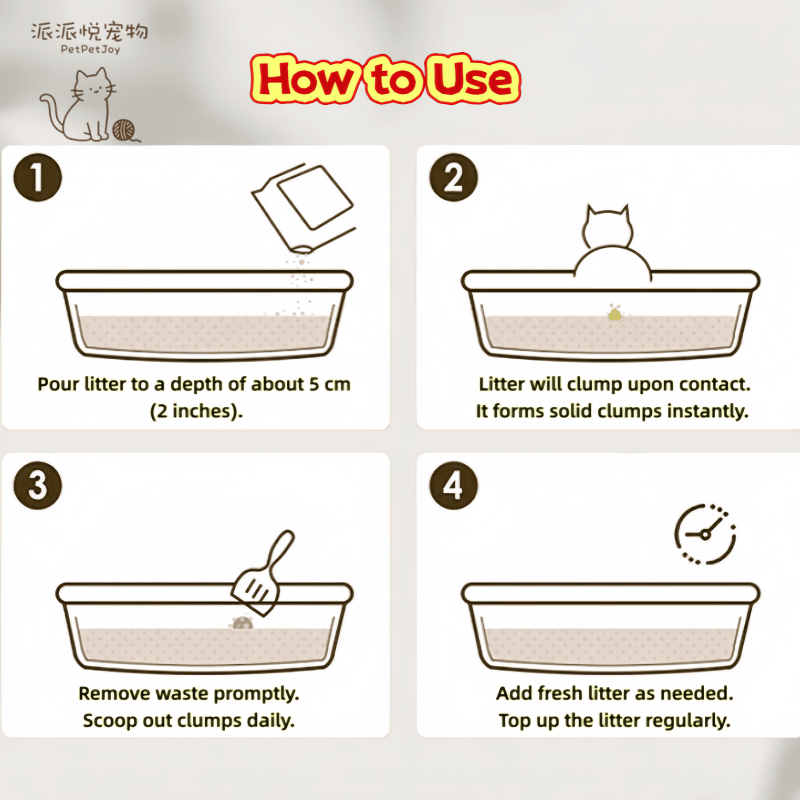 派派悦宠物
PetPetJoy

How to Use

1
Pour litter to a depth of about 5 cm (2 inches).

2
Litter will clump upon contact. It forms solid clumps instantly.

3
Remove waste promptly. Scoop out clumps daily.

4
Add fresh litter as needed. Top up the litter regularly.