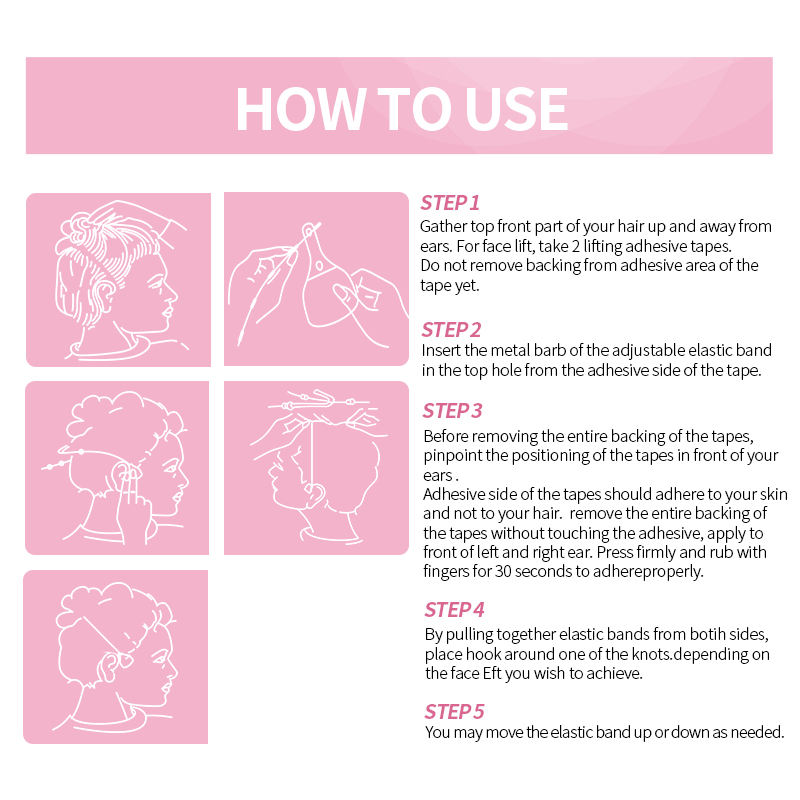 HOW TO USE

STEP 1
Gather top front part of your hair up and away from ears. For face lift, take 2 lifting adhesive tapes.
Do not remove backing from adhesive area of the tape yet.

STEP 2
Insert the metal barb of the adjustable elastic band in the top hole from the adhesive side of the tape.

STEP 3
Before removing the entire backing of the tapes, pinpoint the positioning of the tapes in front of your ears .
Adhesive side of the tapes should adhere to your skin and not to your hair. remove the entire backing of the tapes without touching the adhesive, apply to front of left and right ear. Press firmly and rub with fingers for 30 seconds to adhereproperly.

STEP 4
By pulling together elastic bands from botih sides, place hook around one of the knots.depending on the face Eft you wish to achieve.

STEP 5
You may move the elastic band up or down as needed.