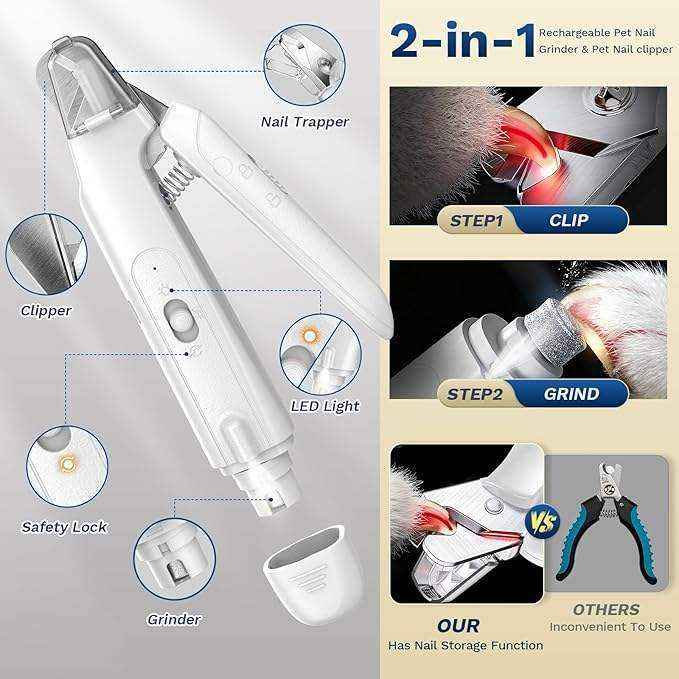 Nail Trapper

Clipper

LED Light

Safety Lock

Grinder

2-in-1 Rechargeable Pet Nail Grinder & Pet Nail clipper

STEP1 CLIP

STEP2 GRIND

VS

OUR
Has Nail Storage Function

OTHERS
Inconvenient To Use