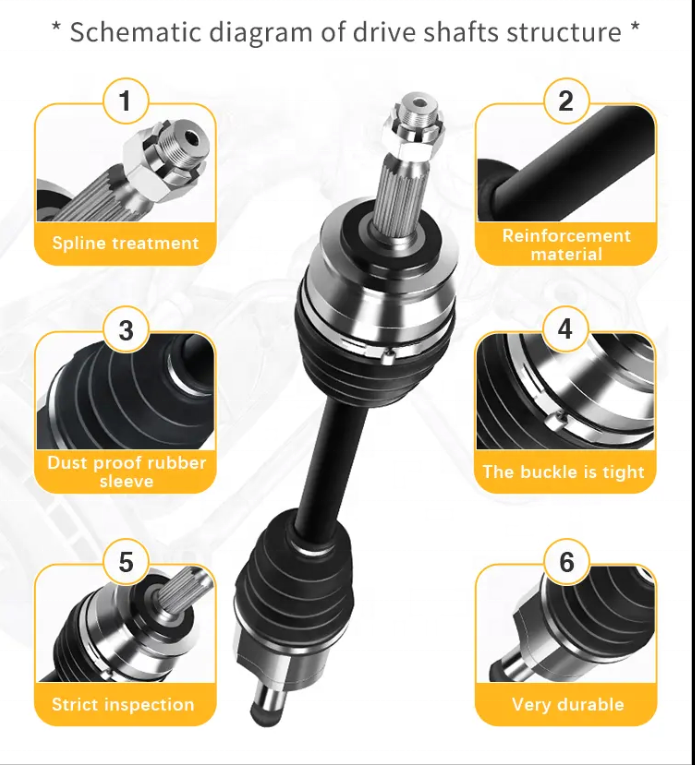 * Schematic diagram of drive shafts structure *

1
Spline treatment

2
Reinforcement material

3
Dust proof rubber sleeve

4
The buckle is tight

5
Strict inspection

6
Very durable